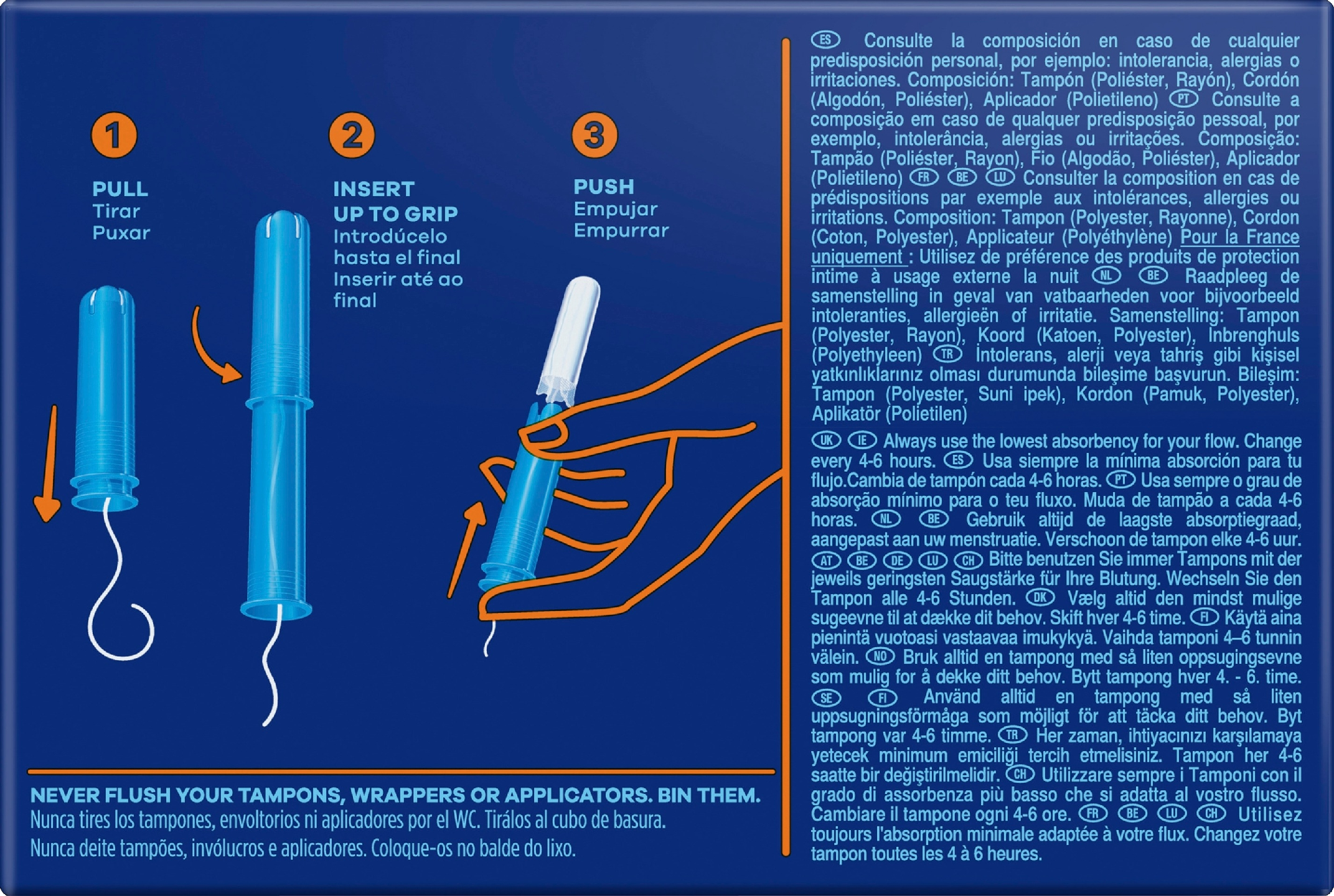 1

PULL
Tirar
Puxar

2

INSERT
UP TO GRIP
Introdúcelo hasta el final
Inserir até ao final

3

PUSH
Empujar
Empurrar

NEVER FLUSH YOUR TAMPONS, WRAPPERS OR APPLICATORS. BIN THEM.
Nunca tires los tampones, envoltorios ni aplicadores por el WC. Tíralos al cubo de basura.
Nunca deite tampões, invólucros e aplicadores. Coloque-os no balde do lixo.

ES Consulte la composición en caso de cualquier predisposición personal, por ejemplo: intolerancia, alergias o irritaciones. Composición: Tampón (Poliéster, Rayón), Cordón (Algodón, Poliéster), Aplicador (Polietileno) PT Consulte a composição em caso de qualquer predisposição pessoal, por exemplo, intolerância, alergias ou irritações. Composição: Tampão (Poliéster, Rayon), Fio (Algodão, Poliéster), Aplicador (Polietileno) FR BE LU Consulter la composition en cas de prédispositions par exemple aux intolérances, allergies ou irritations. Composition: Tampon (Polyester, Rayonne), Cordon (Coton, Polyester), Applicateur (Polyéthylène) Pour la France uniquement : Utilisez de préférence des produits de protection intime à usage externe la nuit NL BE Raadpleeg de samenstelling in geval van vatbaarheden voor bijvoorbeeld intoleranties, allergieën of irritatie. Samenstelling: Tampon (Polyester, Rayon), Koord (Katoen, Polyester), Inbrenghuls (Polyethyleen) TR İntolerans, alerji veya tahriş gibi kişisel yatkınlıklarınız olması durumunda bileşime başvurun. Bileşim: Tampon (Polyester, Suni ipek), Kordon (Pamuk, Polyester), Aplikatör (Polietilen)

UK IE Always use the lowest absorbency for your flow. Change every 4-6 hours. ES Usa siempre la mínima absorción para tu flujo.Cambia de tampón cada 4-6 horas. PT Usa sempre o grau de absorção mínimo para o teu fluxo. Muda de tampão a cada 4-6 horas. NL BE Gebruik altijd de laagste absorptiegraad, aangepast aan uw menstruatie. Verschoon de tampon elke 4-6 uur. AT BE DE LU CH Bitte benutzen Sie immer Tampons mit der jeweils geringsten Saugstärke für Ihre Blutung. Wechseln Sie den Tampon alle 4-6 Stunden. DK Vælg altid den mindst mulige sugeevne til at dække dit behov. Skift hver 4-6 time. FI Käytä aina pienintä vuotoasi vastaavaa imukykyä. Vaihda tamponi 4–6 tunnin välein. NO Bruk alltid en tampong med så liten oppsugingsevne som mulig for å dekke ditt behov. Bytt tampong hver 4. - 6. time. SE FI Använd alltid en tampong med så liten uppsugningsförmåga som möjligt för att täcka ditt behov. Byt tampong var 4-6 timme. TR Her zaman, ihtiyacınızı karşılamaya yetecek minimum emiciliği tercih etmelisiniz. Tampon her 4-6 saatte bir değiştirilmelidir. CH Utilizzare sempre i Tamponi con il grado di assorbenza più basso che si adatta al vostro flusso. Cambiare il tampone ogni 4-6 ore. FR BE LU CH Utilisez toujours l'absorption minimale adaptée à votre flux. Changez votre tampon toutes les 4 à 6 heures.