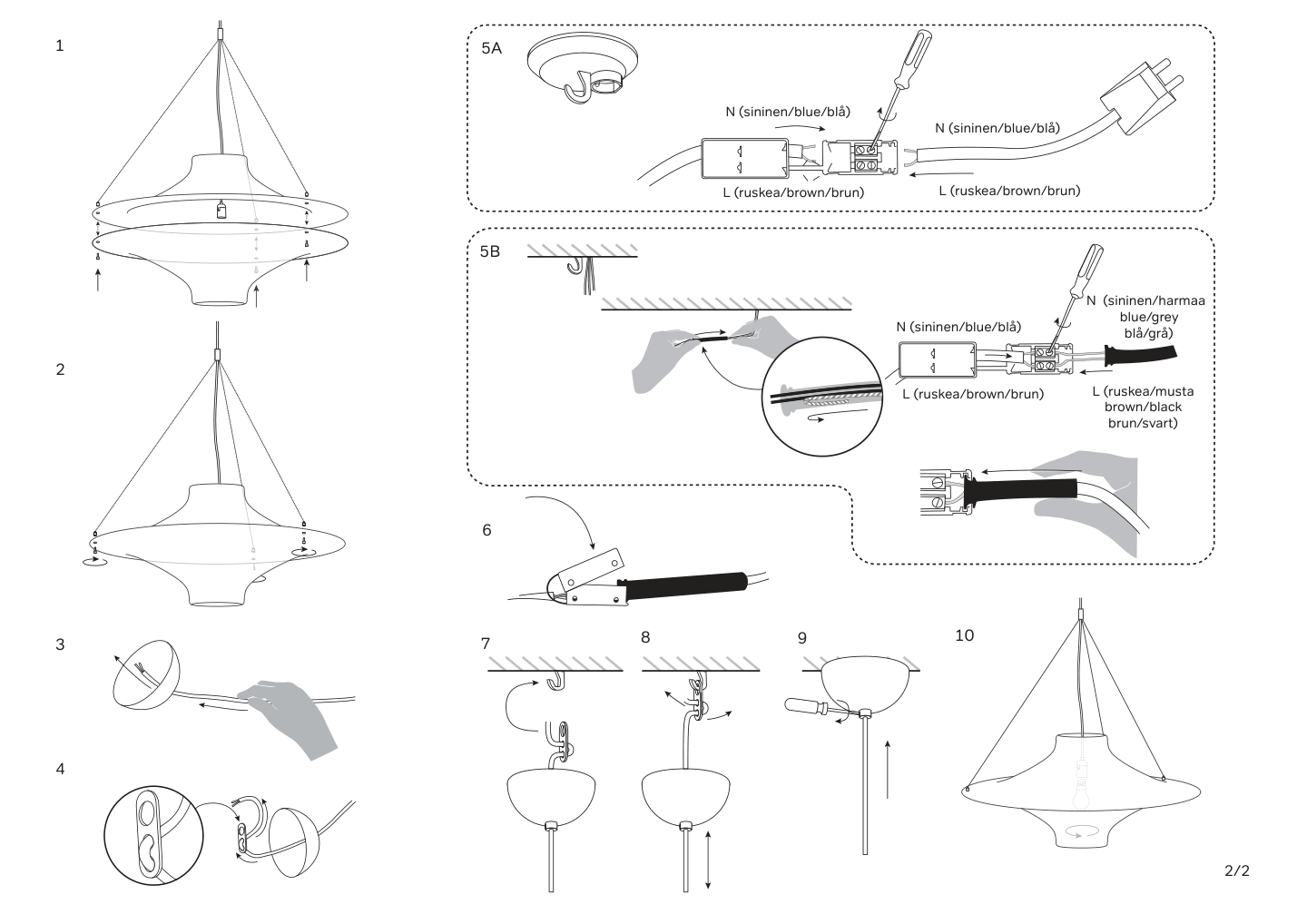 1

2

3

4

5A

N (sininen/blue/blå)

N (sininen/blue/blå)

L (ruskea/brown/brun)

L (ruskea/brown/brun)

5B

N (sininen/blue/blå)

N (sininen/harmaa blue/grey blå/grå)

L (ruskea/brown/brun)

L (ruskea/musta brown/black brun/svart)

6

7

8

9

10

2/2