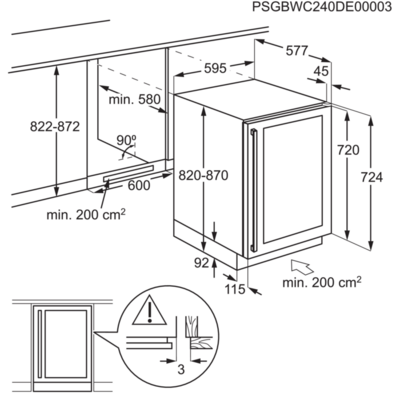 PSGBWC240DE00003

577
595
45
min. 580
822-872
90º
720
724
820-870
600
min. 200 cm²
92
115
min. 200 cm²
3