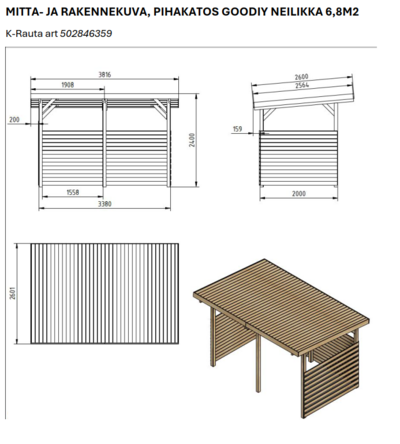 MITTA- JA RAKENNEKUVA, PIHAKATOS GOODIY NEILIKKA 6,8M2

K-Rauta art 502846359

3816
1908
200
2400
1558
3380

2600
2564
159
2000

2601