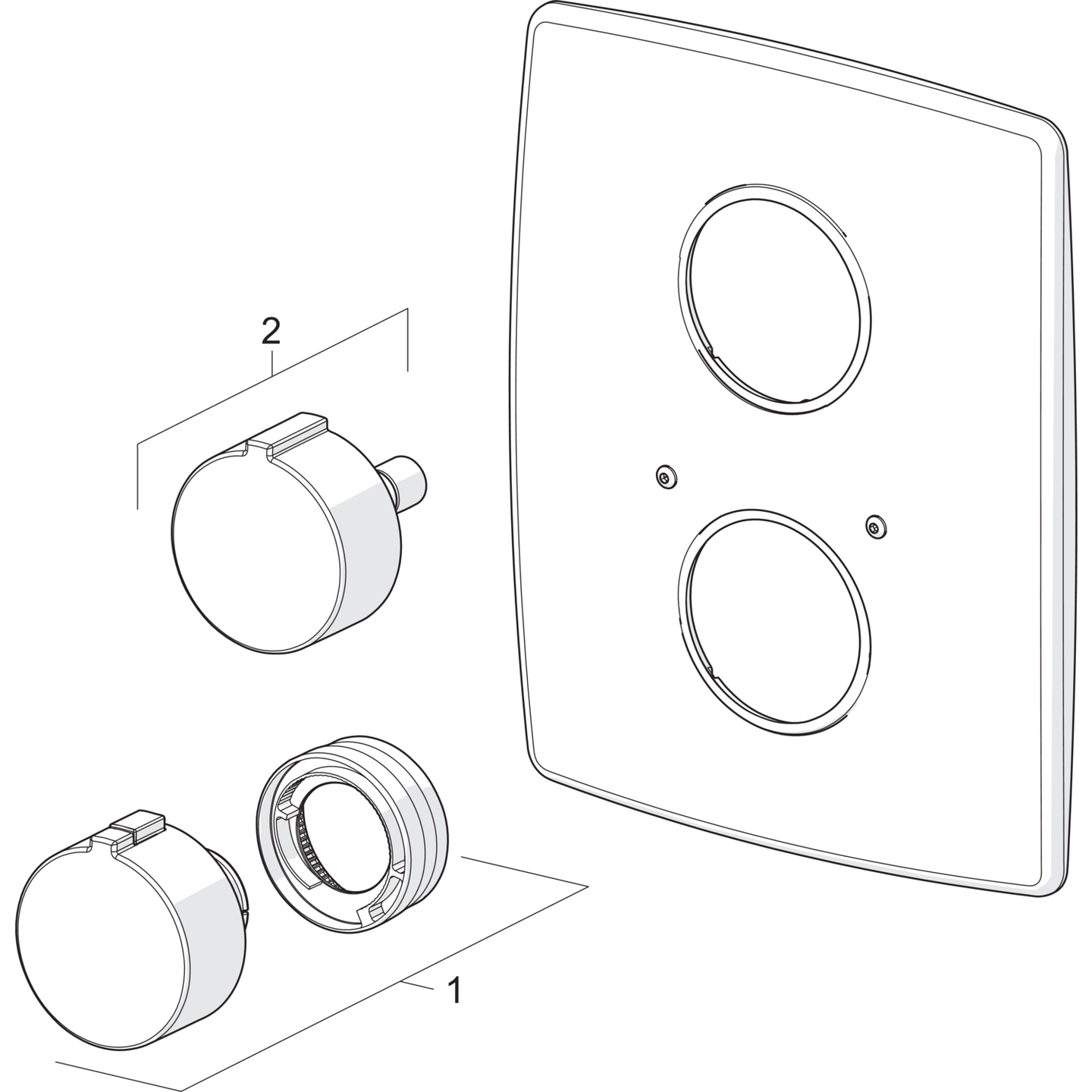 2

1