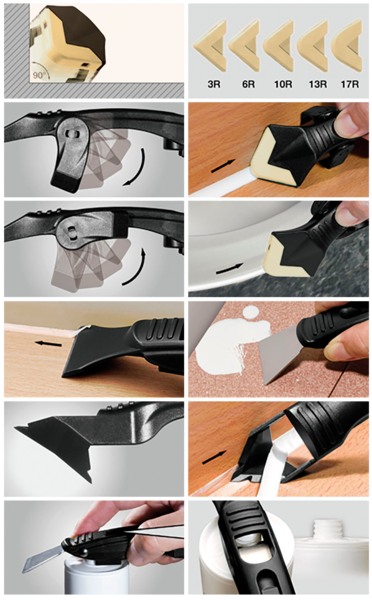 90°

3R 6R 10R 13R 17R