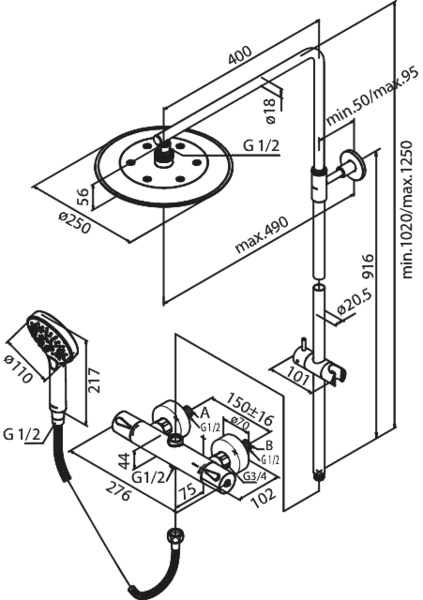 400
ø18
min.50/max.95
G 1/2
56
ø250
max.490
min.1020/max.1250
916
ø20.5
101
ø110
217
G 1/2
150±16
A
G1/2
ø70
B
G1/2
44
G1/2
G3/4
276
75
102