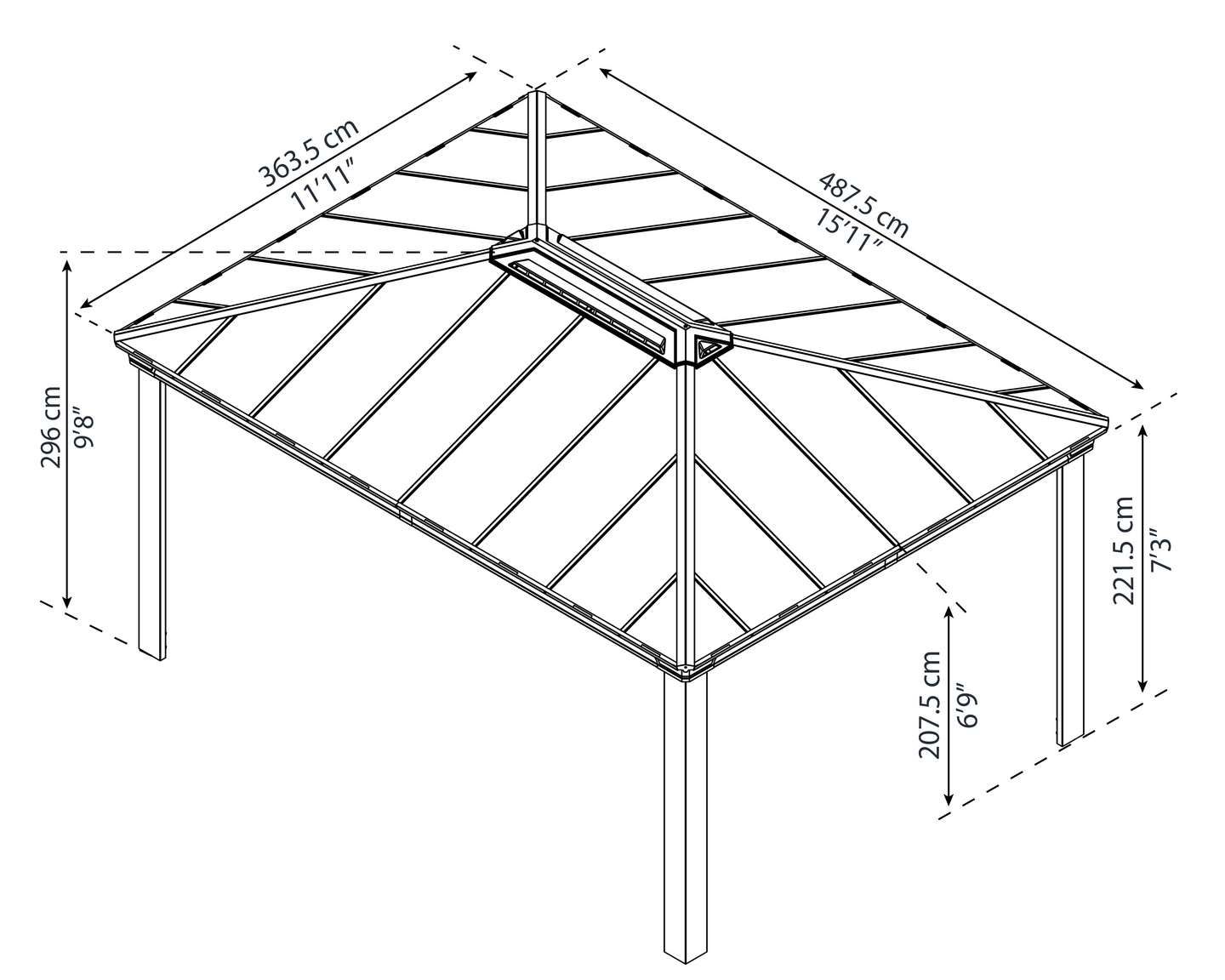 363.5 cm
11'11"

487.5 cm
15'11"

296 cm
9'8"

221.5 cm
7'3"

207.5 cm
6'9"