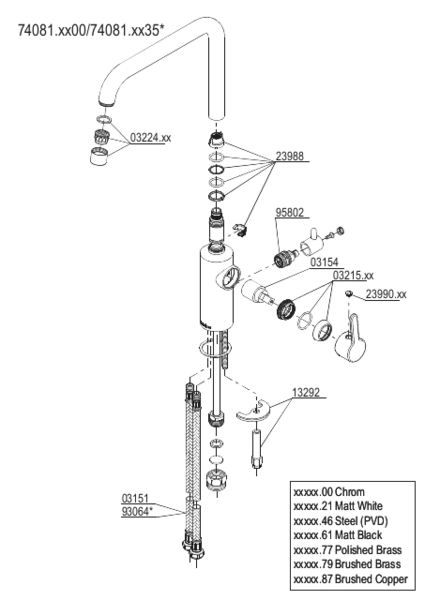 74081.xx00/74081.xx35*

03224.xx

23988

95802

03154

03215.xx

23990.xx

13292

03151
93064*

xxxxx.00 Chrom
xxxxx.21 Matt White
xxxxx.46 Steel (PVD)
xxxxx.61 Matt Black
xxxxx.77 Polished Brass
xxxxx.79 Brushed Brass
xxxxx.87 Brushed Copper