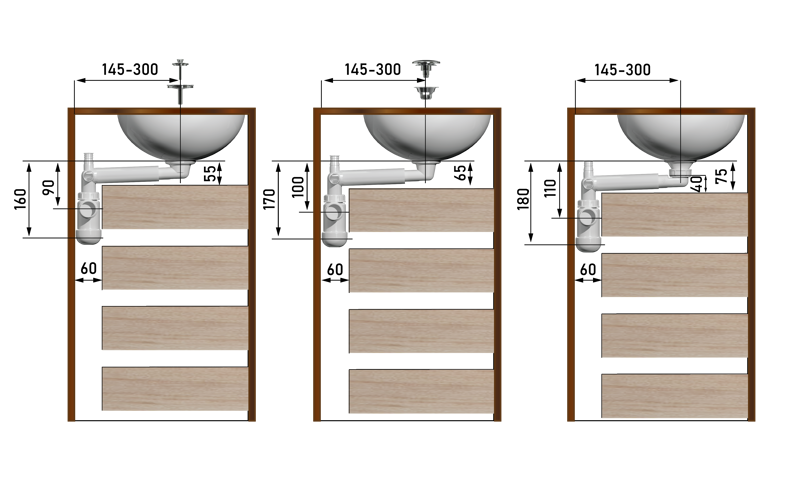 145-300
160
90
55
60

145-300
170
100
65
60

145-300
180
110
40
75
60