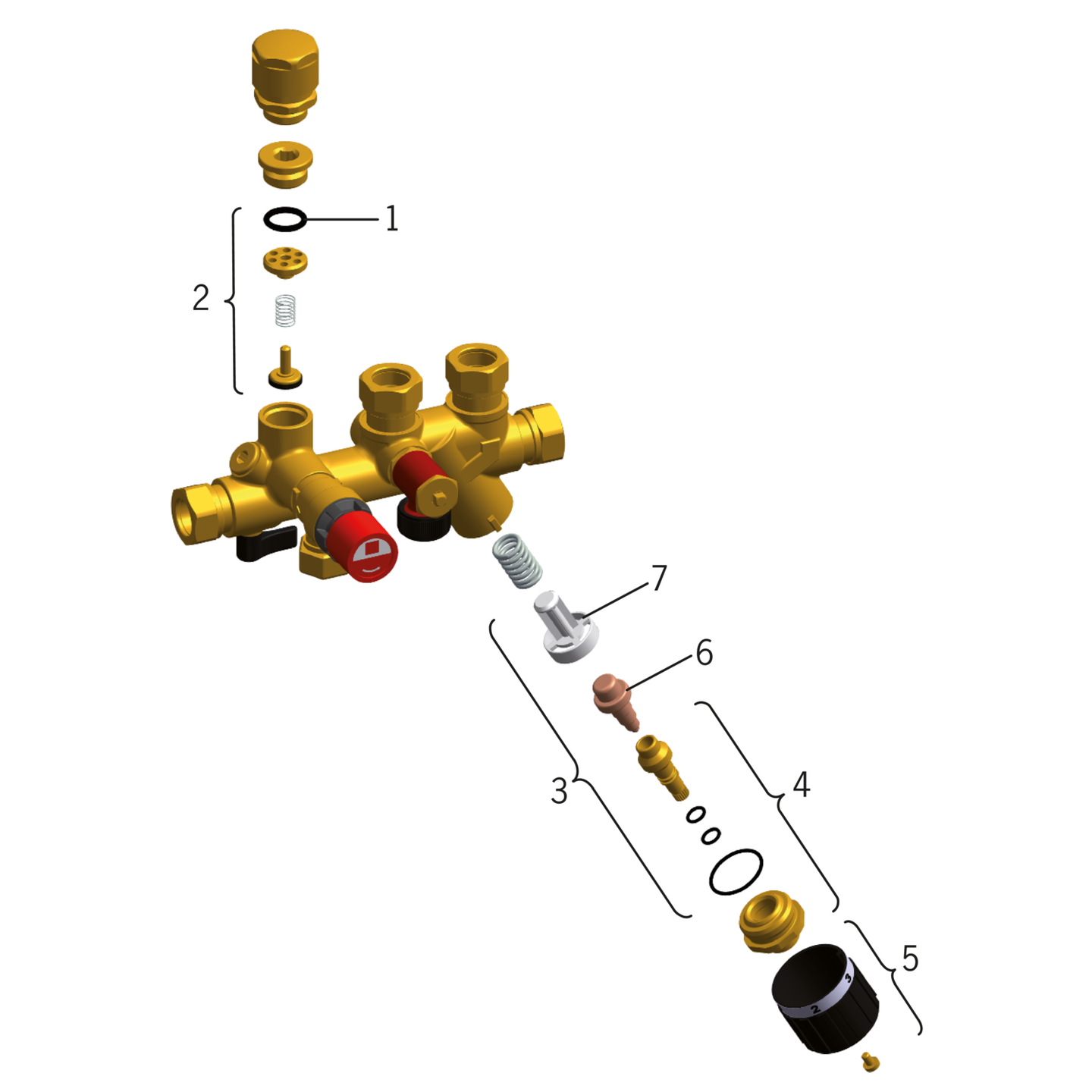 1
2
7
6
3
4
5
2
3