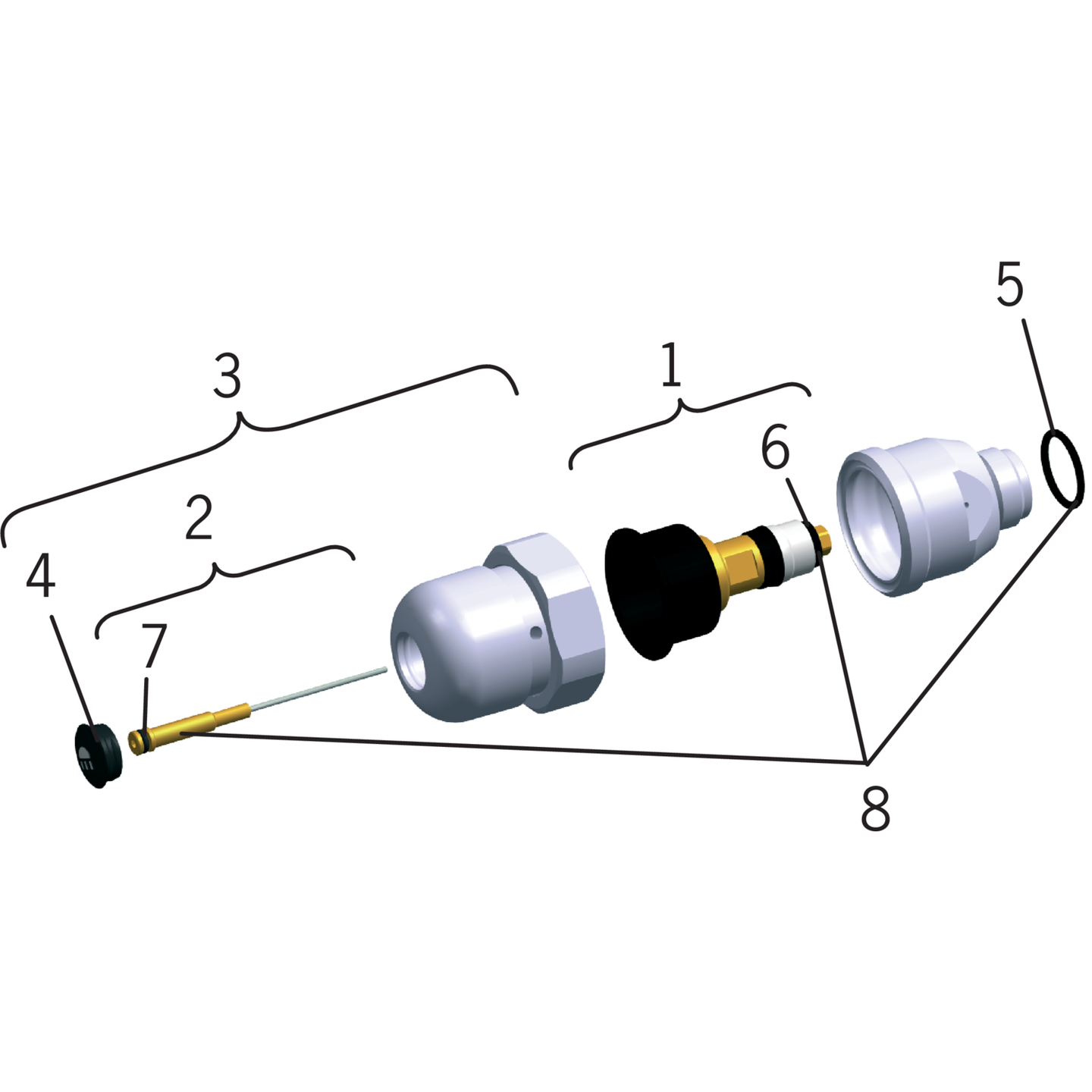 5
3
1
6
2
4
7
8