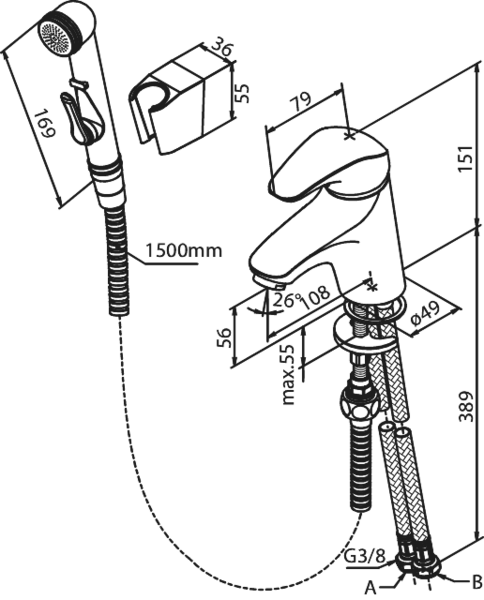 169
36
55
79
151
1500mm
26°
108
ø49
56
max.55
389
G3/8
A
B