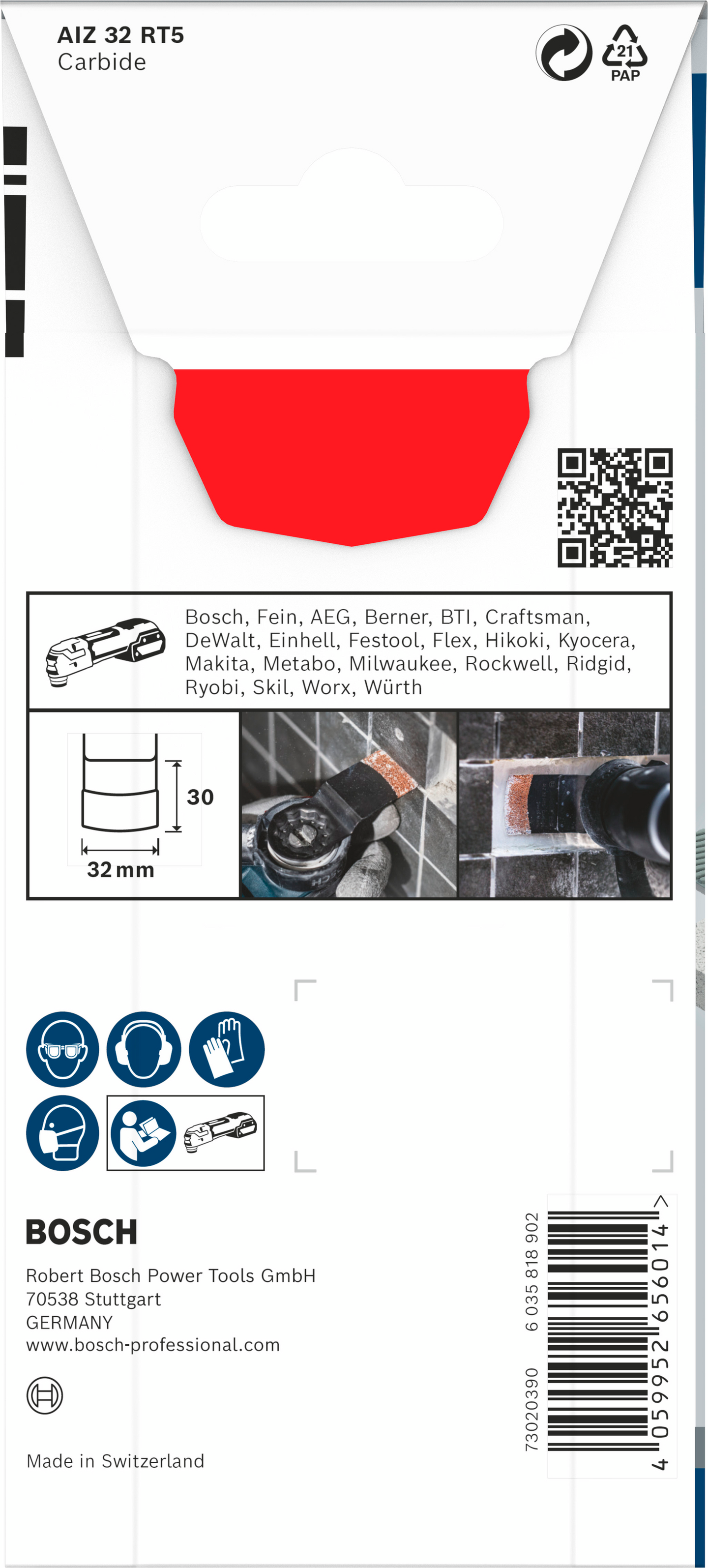 AIZ 32 RT5
Carbide

21
PAP

Bosch, Fein, AEG, Berner, BTI, Craftsman, DeWalt, Einhell, Festool, Flex, Hikoki, Kyocera, Makita, Metabo, Milwaukee, Rockwell, Ridgid, Ryobi, Skil, Worx, Würth

30
32 mm

BOSCH
Robert Bosch Power Tools GmbH
70538 Stuttgart
GERMANY
www.bosch-professional.com

Made in Switzerland

73020390 6 035 818 902
4 059952 656014 >