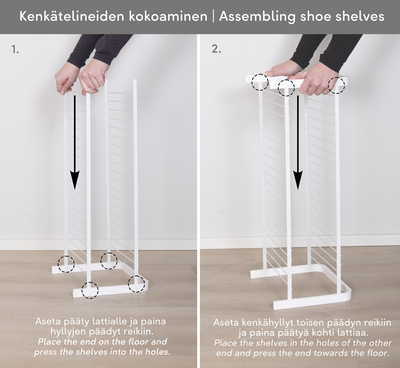 Kenkätelineiden kokoaminen | Assembling shoe shelves

1.

Aseta pääty lattialle ja paina hyllyjen päädyt reikiin.
Place the end on the floor and press the shelves into the holes.

2.

Aseta kenkähyllyt toisen päädyn reikiin ja paina päätyä kohti lattiaa.
Place the shelves in the holes of the other end and press the end towards the floor.