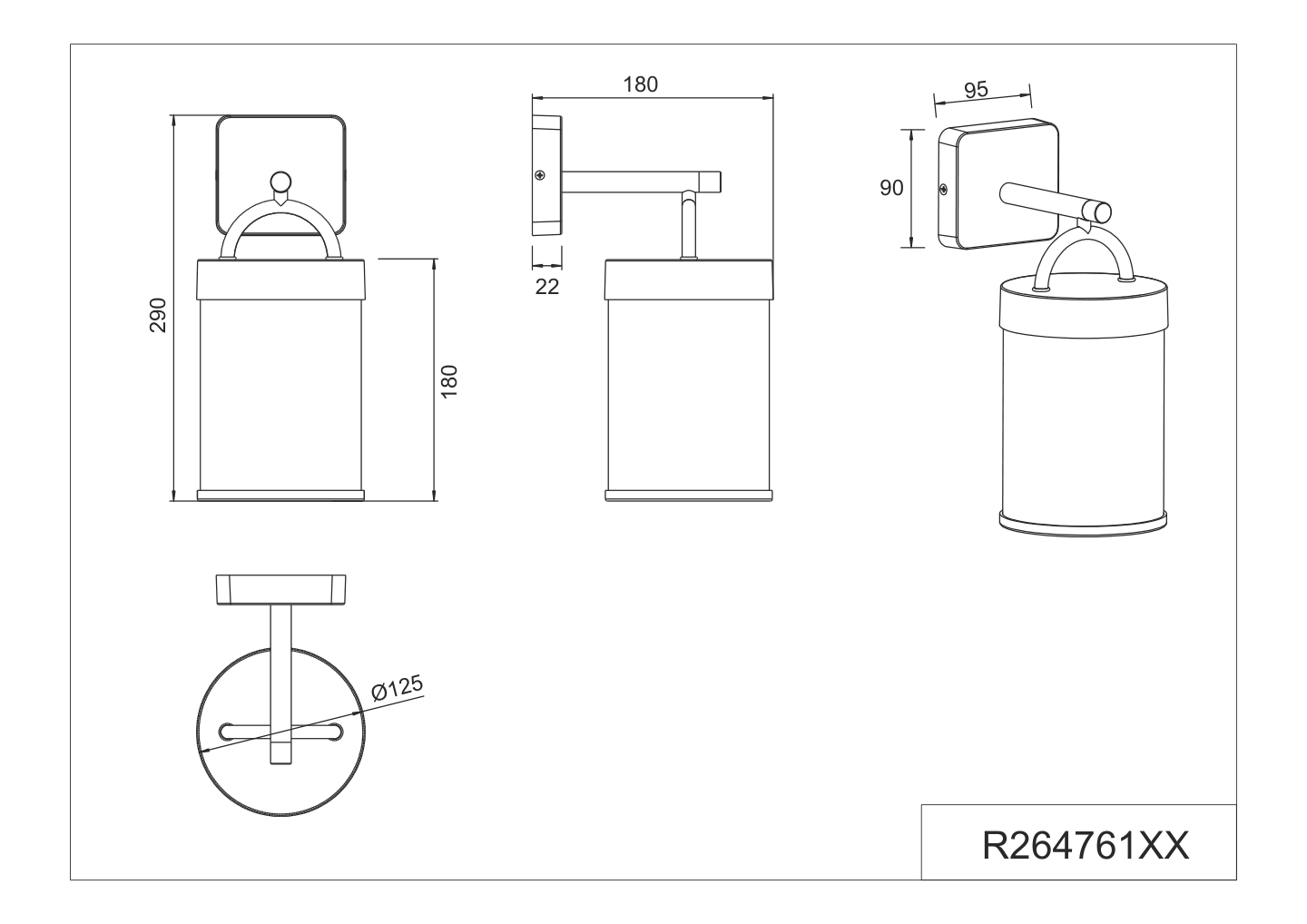 290

180

180

22

95

90

Ø125

R264761XX