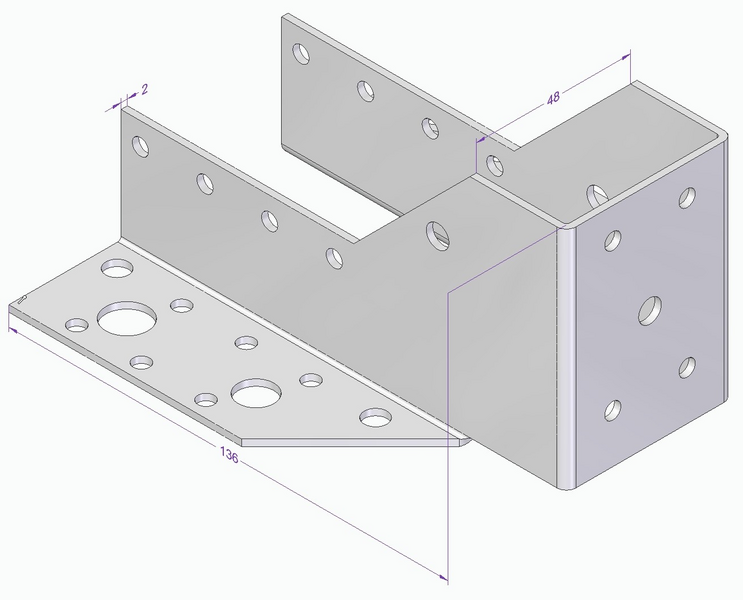 2
48
136