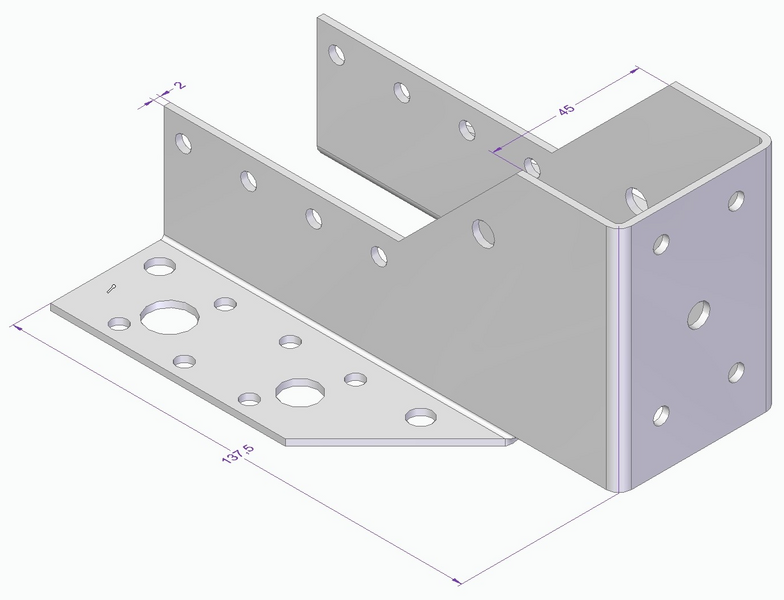 2

45

137,5