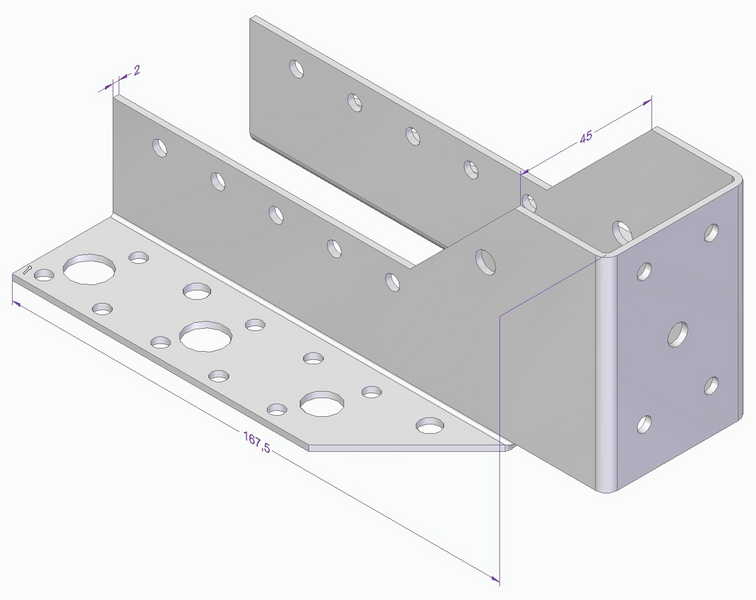 2

45

167,5