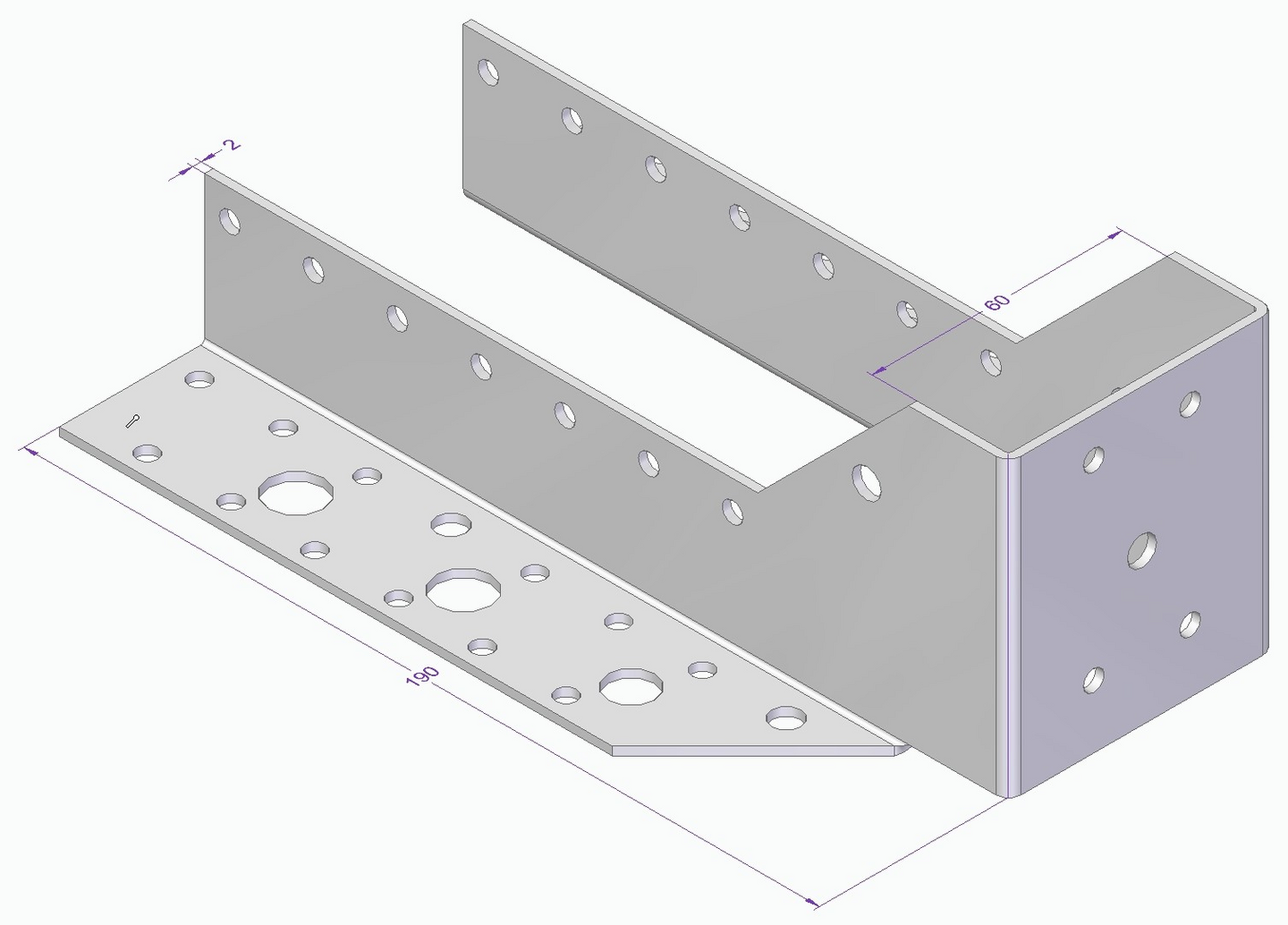 2
60
190