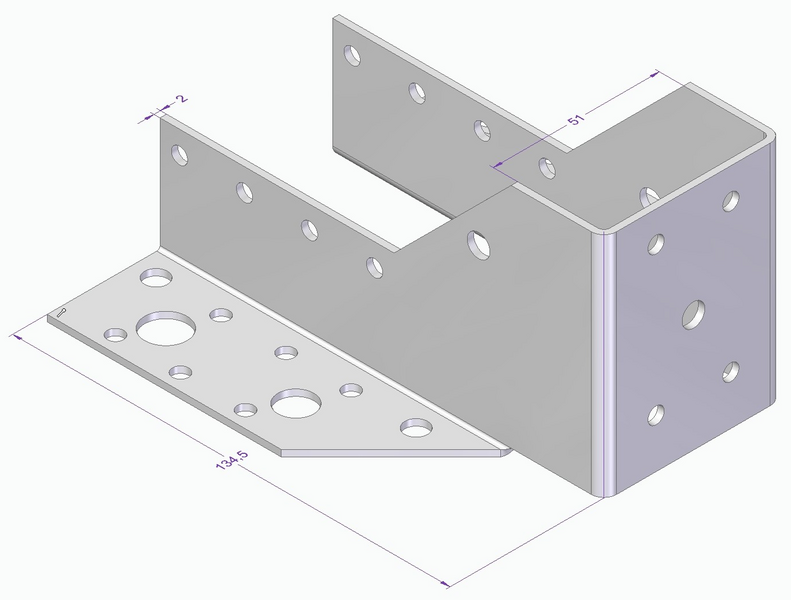 2
51
134,5