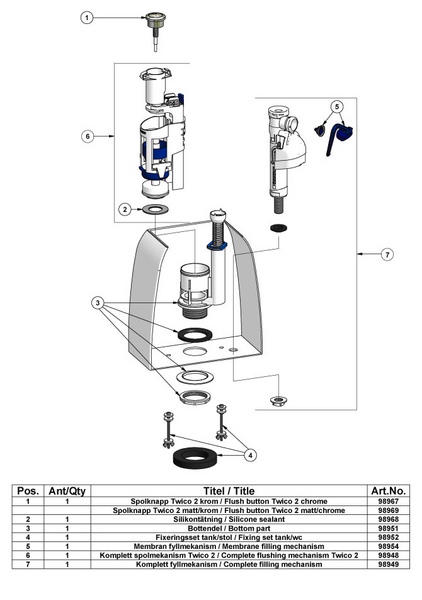 1

6

5

2

7

3

4

| Pos. | Ant/Qty | Titel / Title | Art.No. |
|---|---|---|---|
| 1 | 1 | Spolknapp Twico 2 krom / Flush button Twico 2 chrome | 98967 |
| | | Spolknapp Twico 2 matt/krom / Flush button Twico 2 matt/chrome | 98969 |
| 2 | 1 | Silikontätning / Silicone sealant | 98968 |
| 3 | 1 | Bottendel / Bottom part | 98951 |
| 4 | 1 | Fixeringsset tank/stol / Fixing set tank/wc | 98952 |
| 5 | 1 | Membran fyllmekanism / Membrane filling mechanism | 98954 |
| 6 | 1 | Komplett spolmekanism Twico 2 / Complete flushing mechanism Twico 2 | 98948 |
| 7 | 1 | Komplett fyllmekanism / Complete filling mechanism | 98949 |