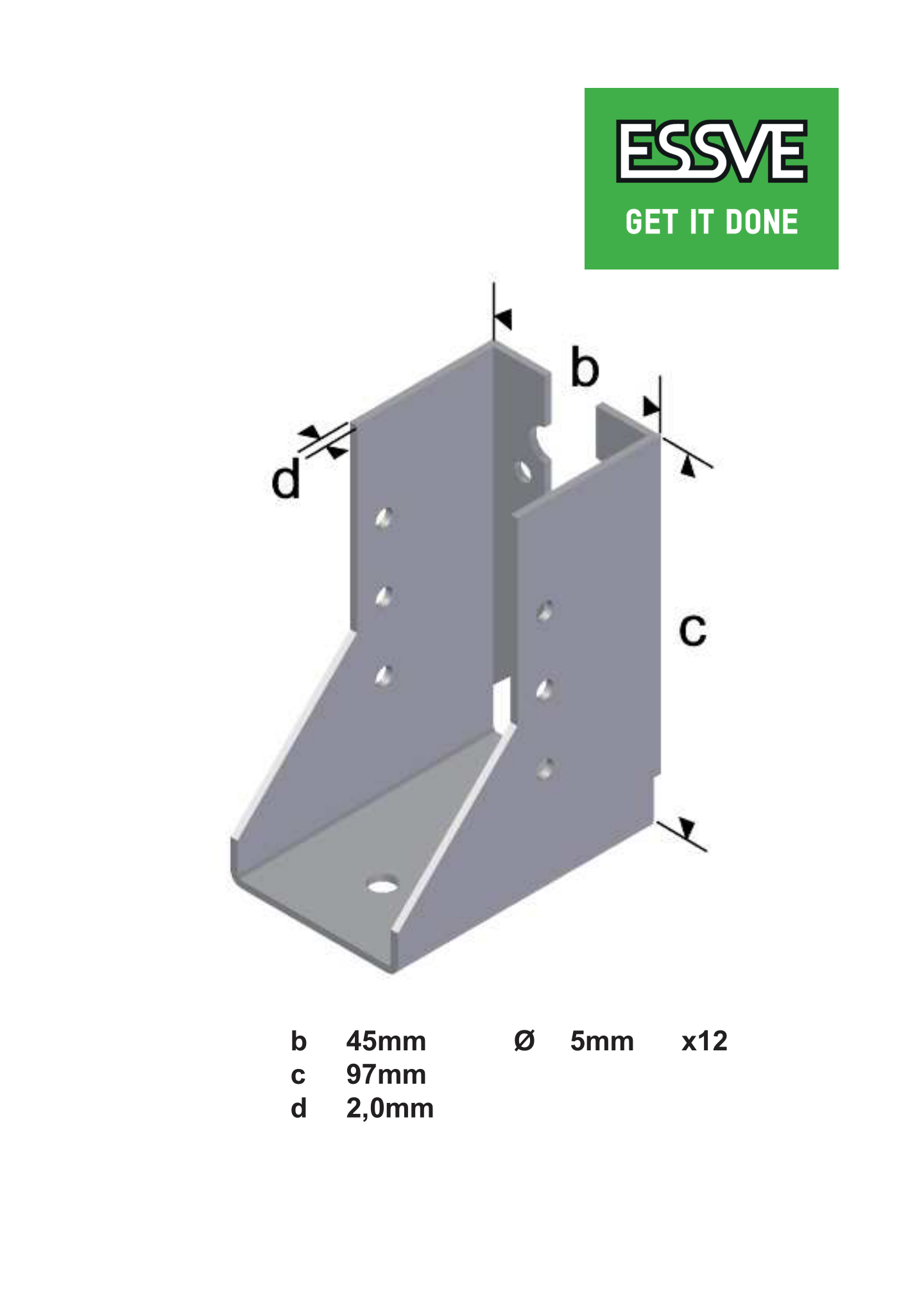 ESSVE
GET IT DONE

b

d

c

b 45mm Ø 5mm x12
c 97mm
d 2,0mm