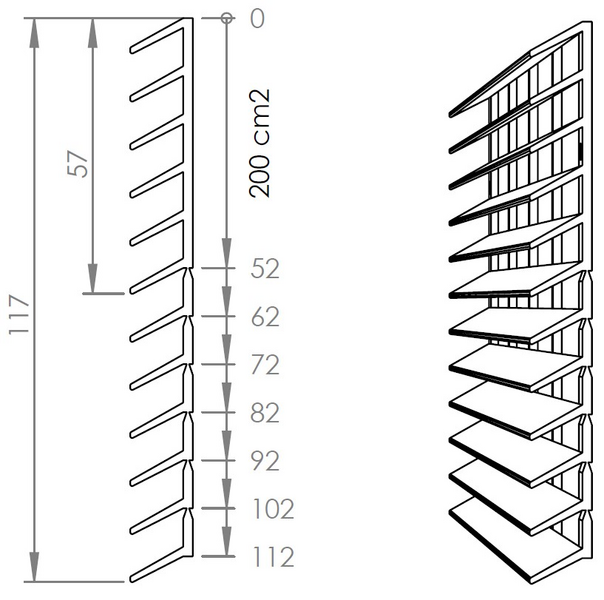 117

57

0

200 cm2

52

62

72

82

92

102

112