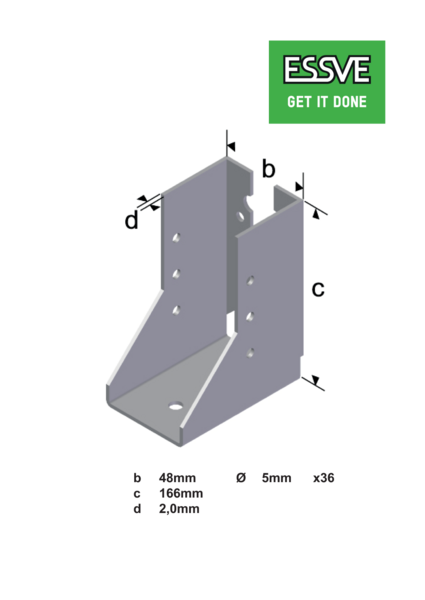 ESSVE
GET IT DONE

b

d

c

b 48mm Ø 5mm x36
c 166mm
d 2,0mm