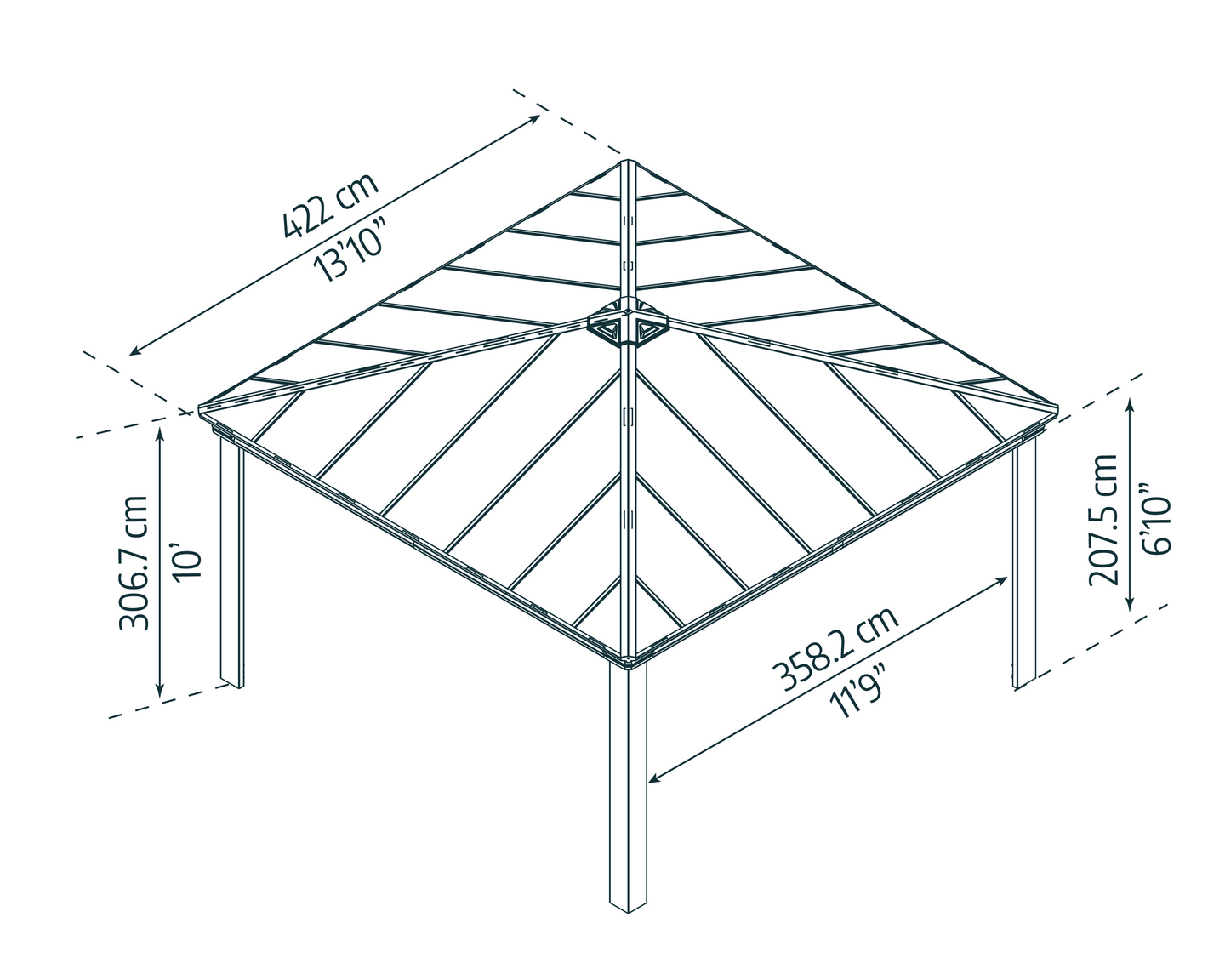 422 cm
13'10"

306.7 cm
10'

207.5 cm
6'10"

358.2 cm
11'9"