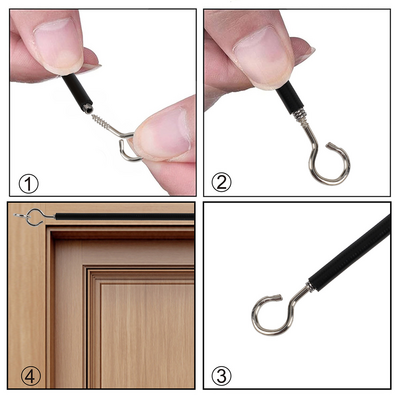 ①

②

④

③