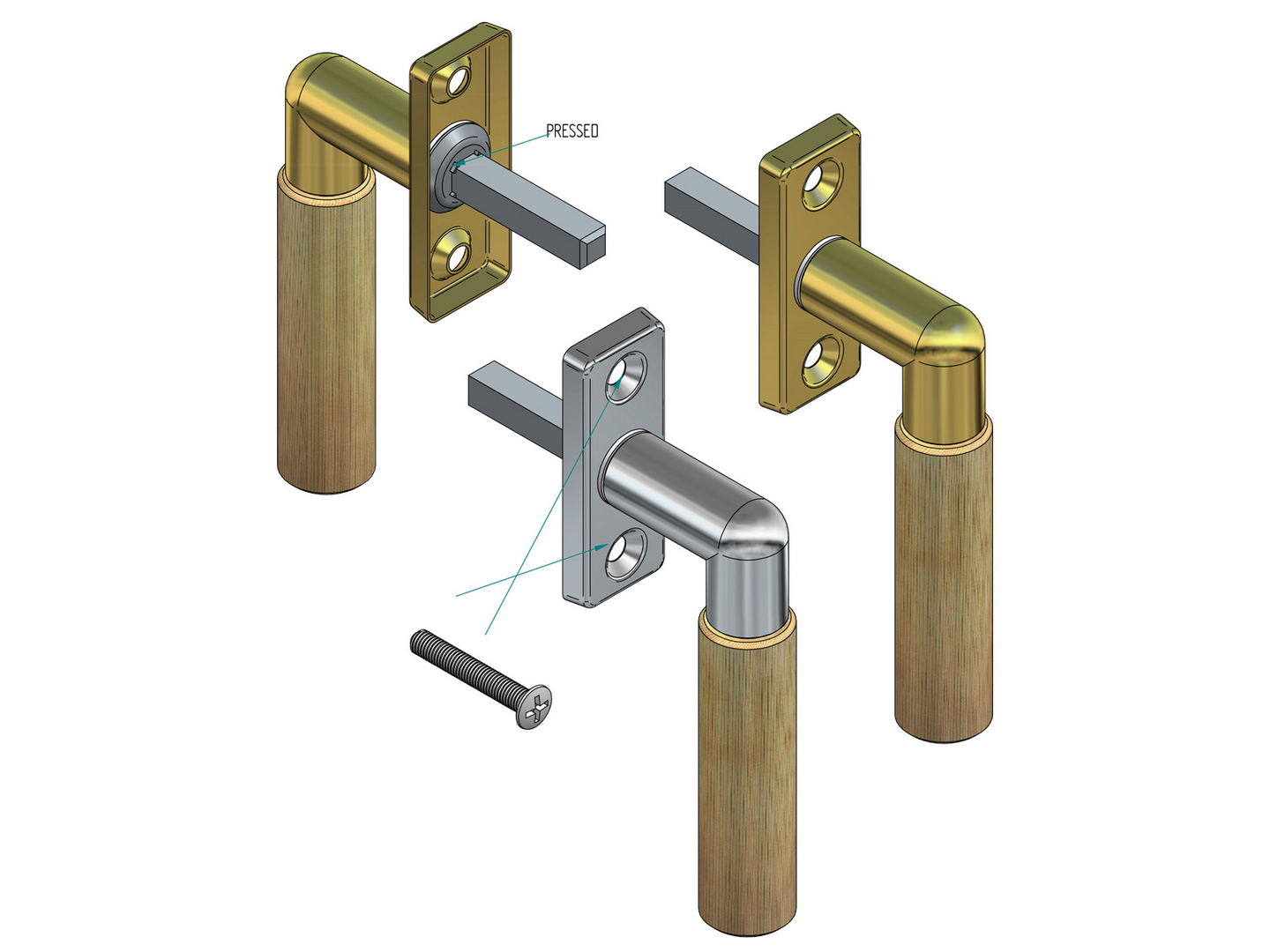 PRESSED