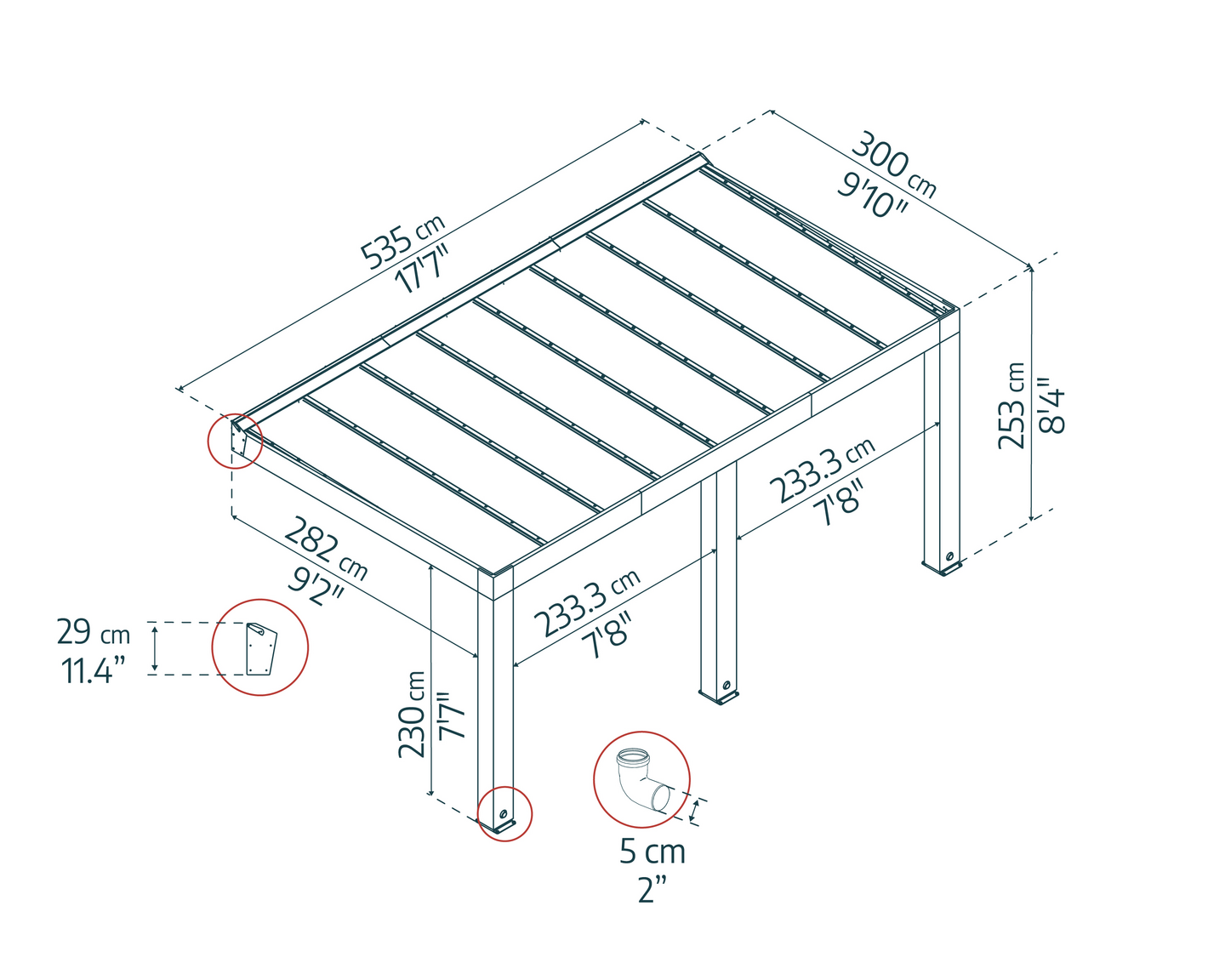 535 cm
17'7"

300 cm
9'10"

253 cm
8'4"

233.3 cm
7'8"

282 cm
9'2"

233.3 cm
7'8"

29 cm
11.4"

230 cm
7'7"

5 cm
2"