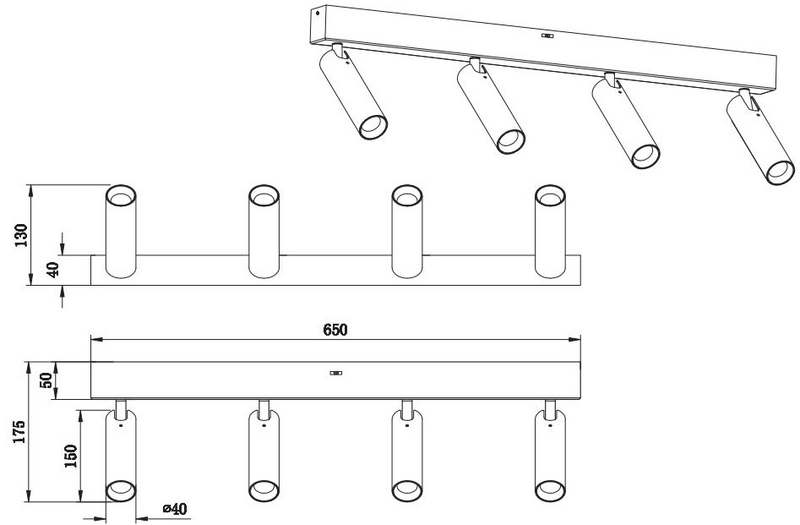 130
40
650
50
175
150
ø40