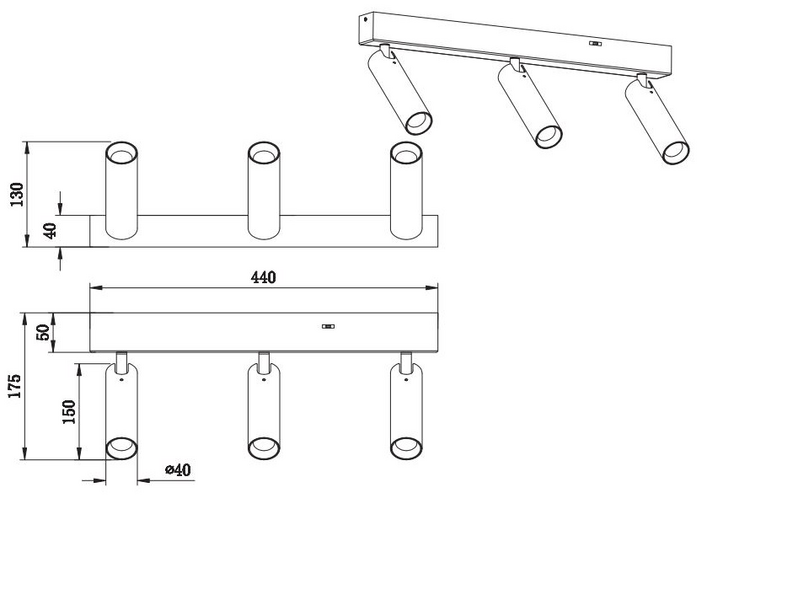 130
40
440
50
175
150
ø40