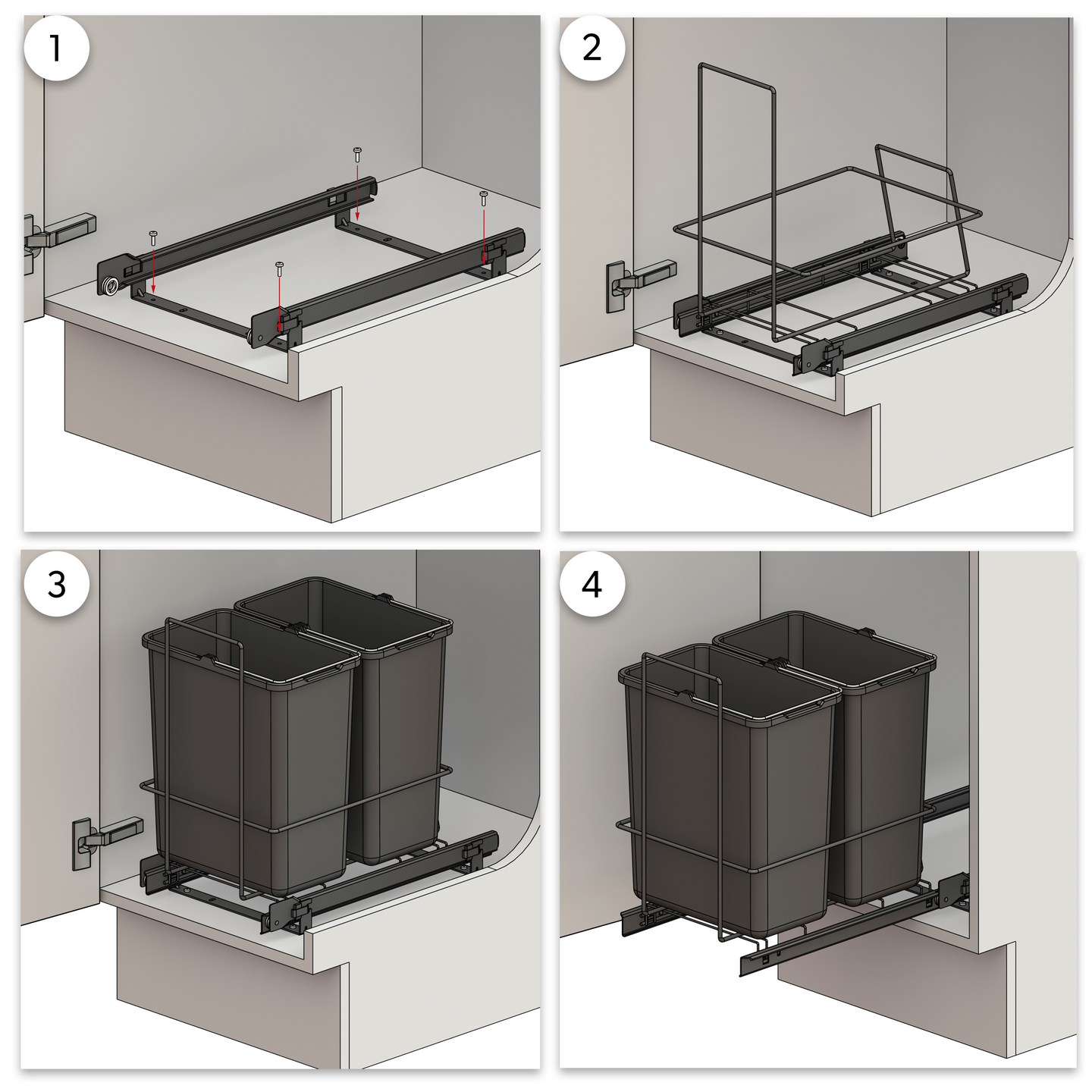 1

2

3

4