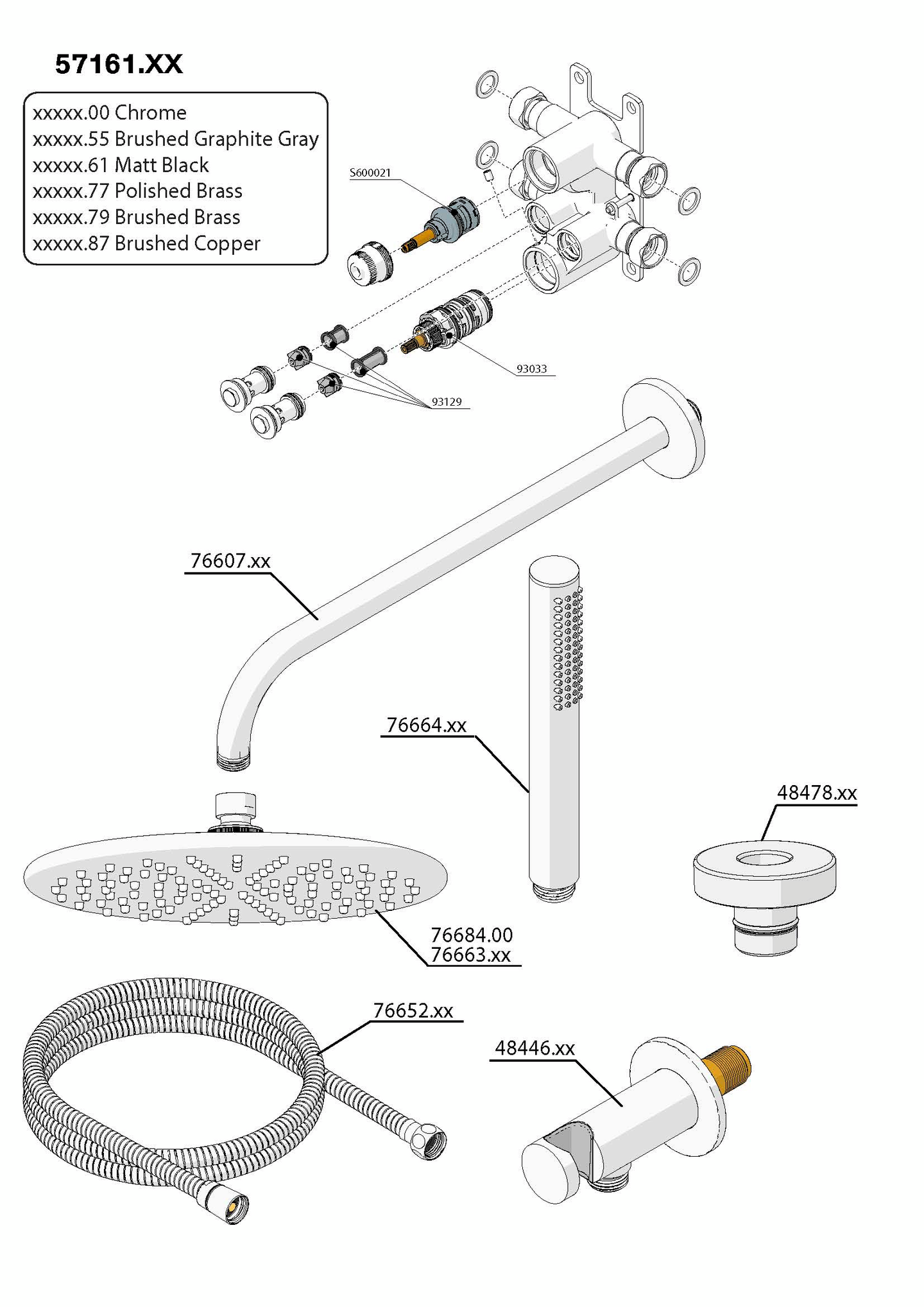 57161.XX

xxxxx.00 Chrome
xxxxx.55 Brushed Graphite Gray
xxxxx.61 Matt Black
xxxxx.77 Polished Brass
xxxxx.79 Brushed Brass
xxxxx.87 Brushed Copper

S600021

93033

93129

76607.xx

76664.xx

48478.xx

76684.00
76663.xx

76652.xx

48446.xx