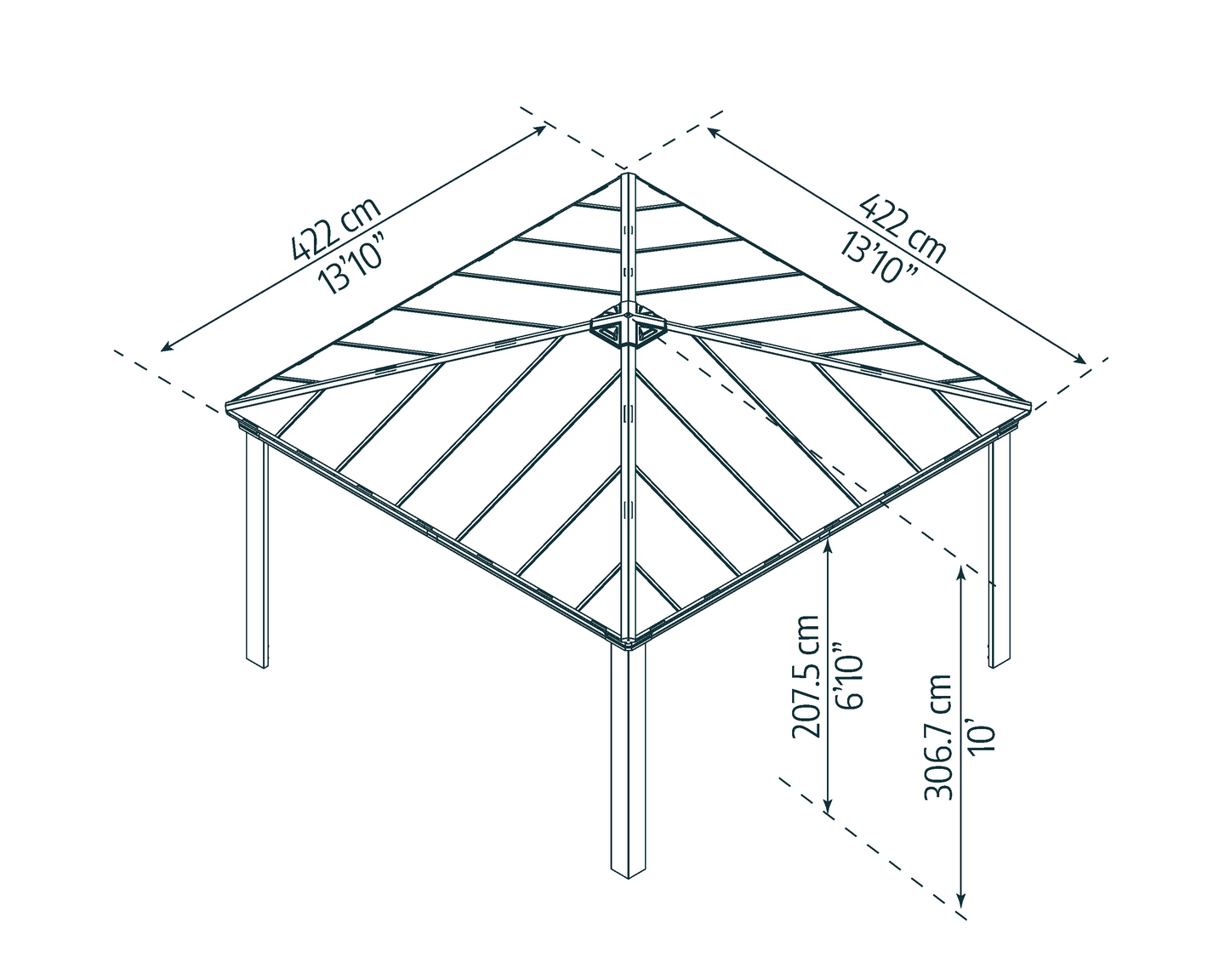 422 cm
13'10"

422 cm
13'10"

207.5 cm
6'10"

306.7 cm
10'