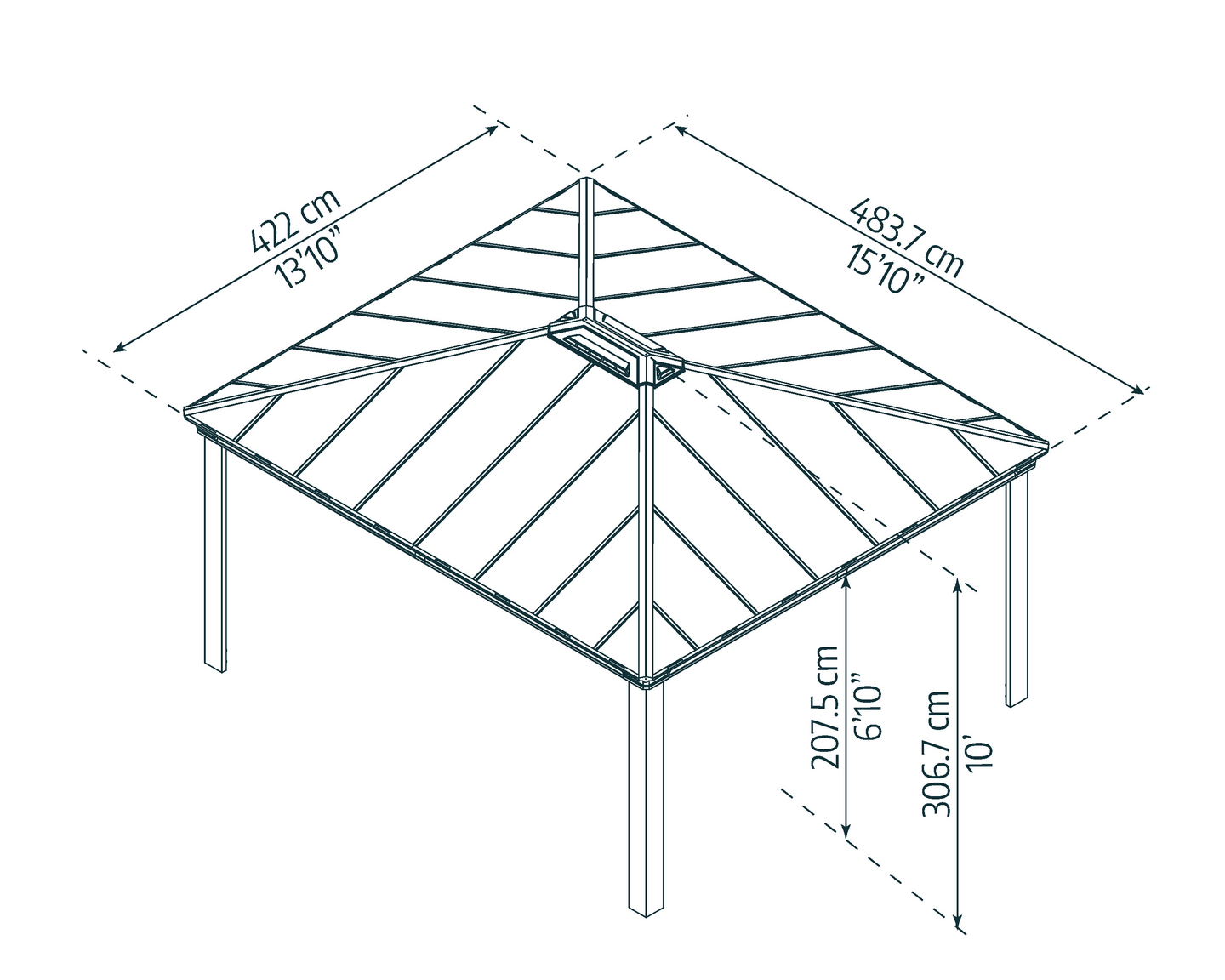 422 cm
13'10"

483.7 cm
15'10"

207.5 cm
6'10"

306.7 cm
10'