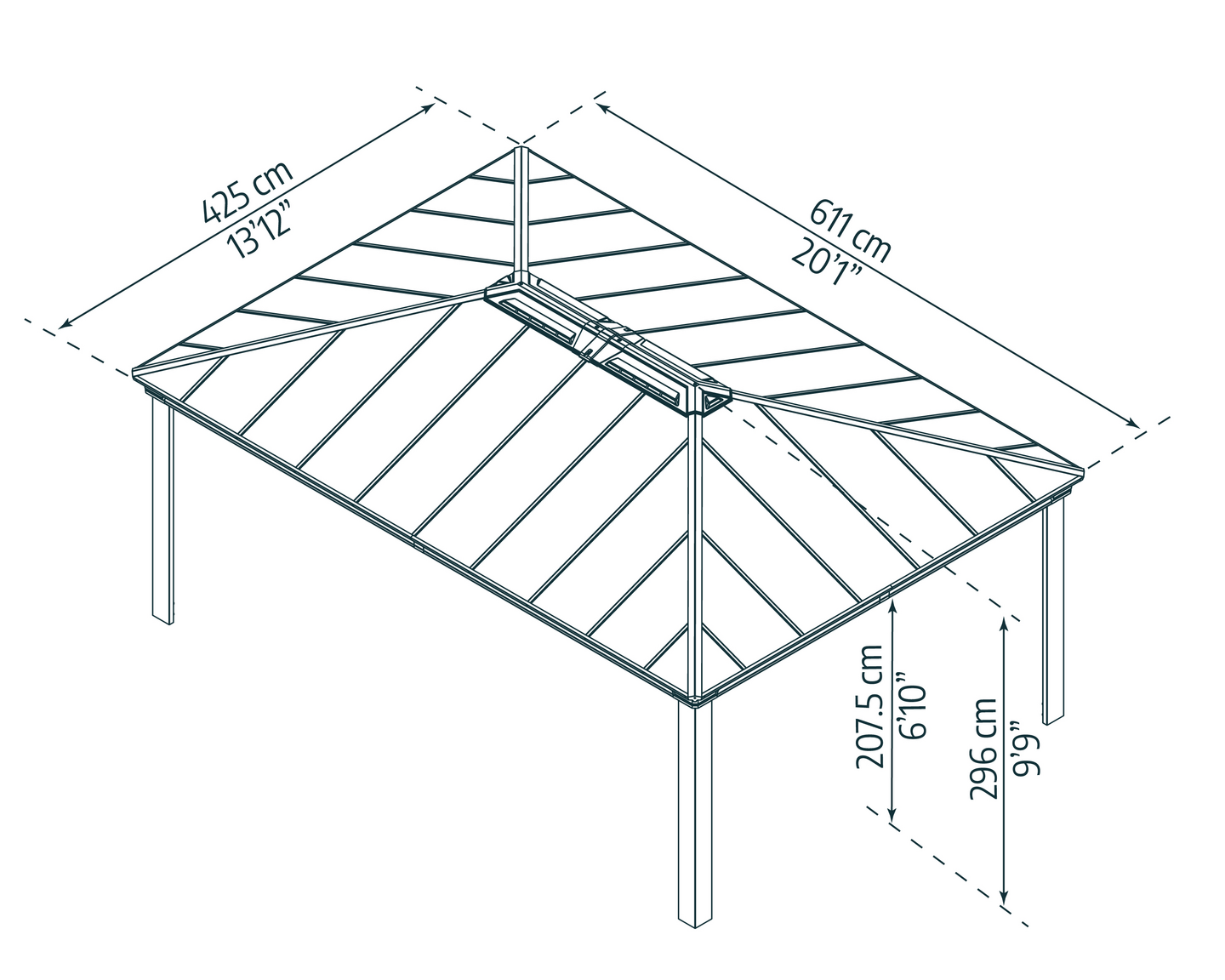 425 cm
13'12"

611 cm
20'1"

207.5 cm
6'10"

296 cm
9'9"