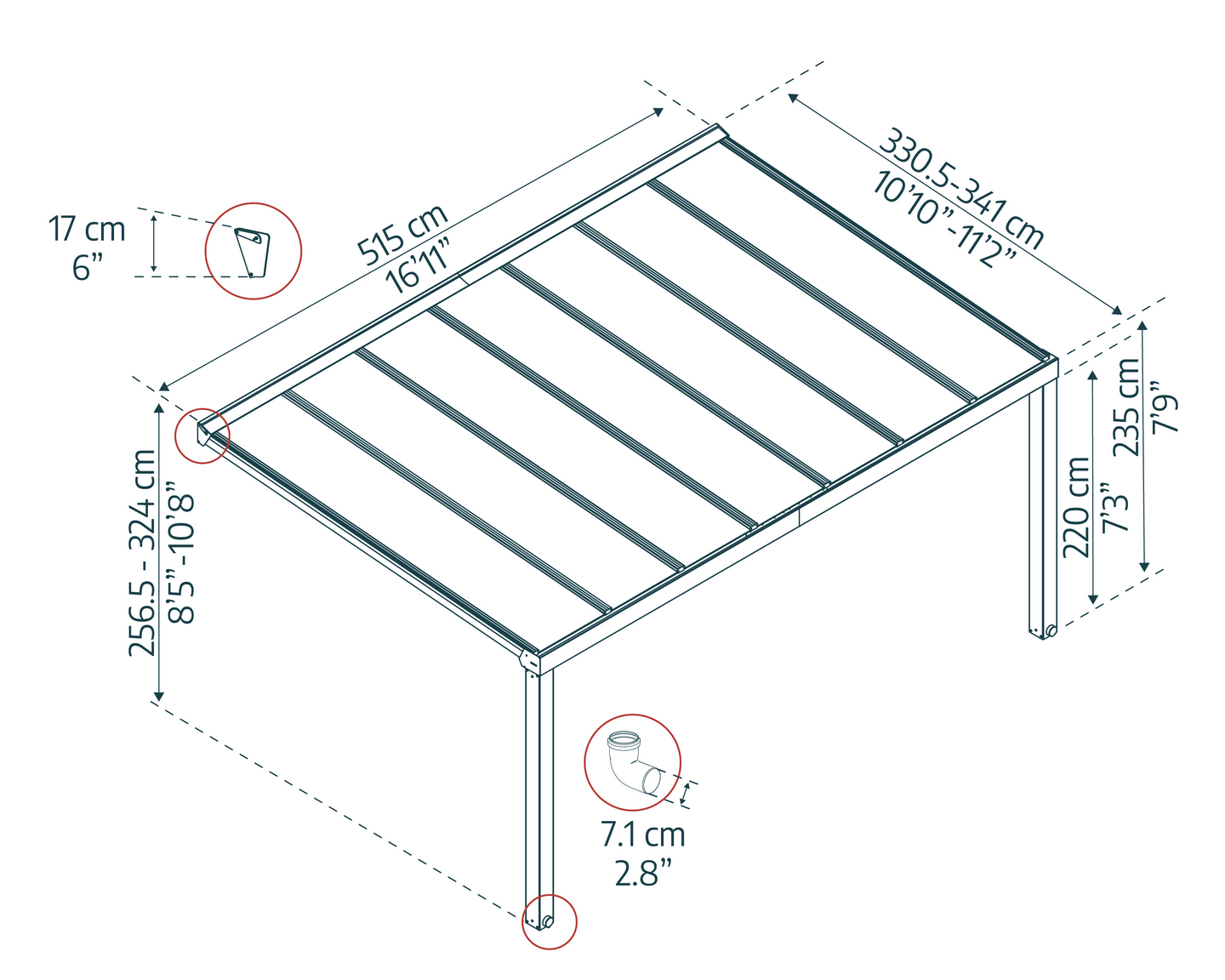 17 cm
6”

515 cm
16’11”

330.5-341 cm
10’10”-11’2”

256.5 - 324 cm
8’5”-10’8”

220 cm
7’3”

235 cm
7’9”

7.1 cm
2.8”