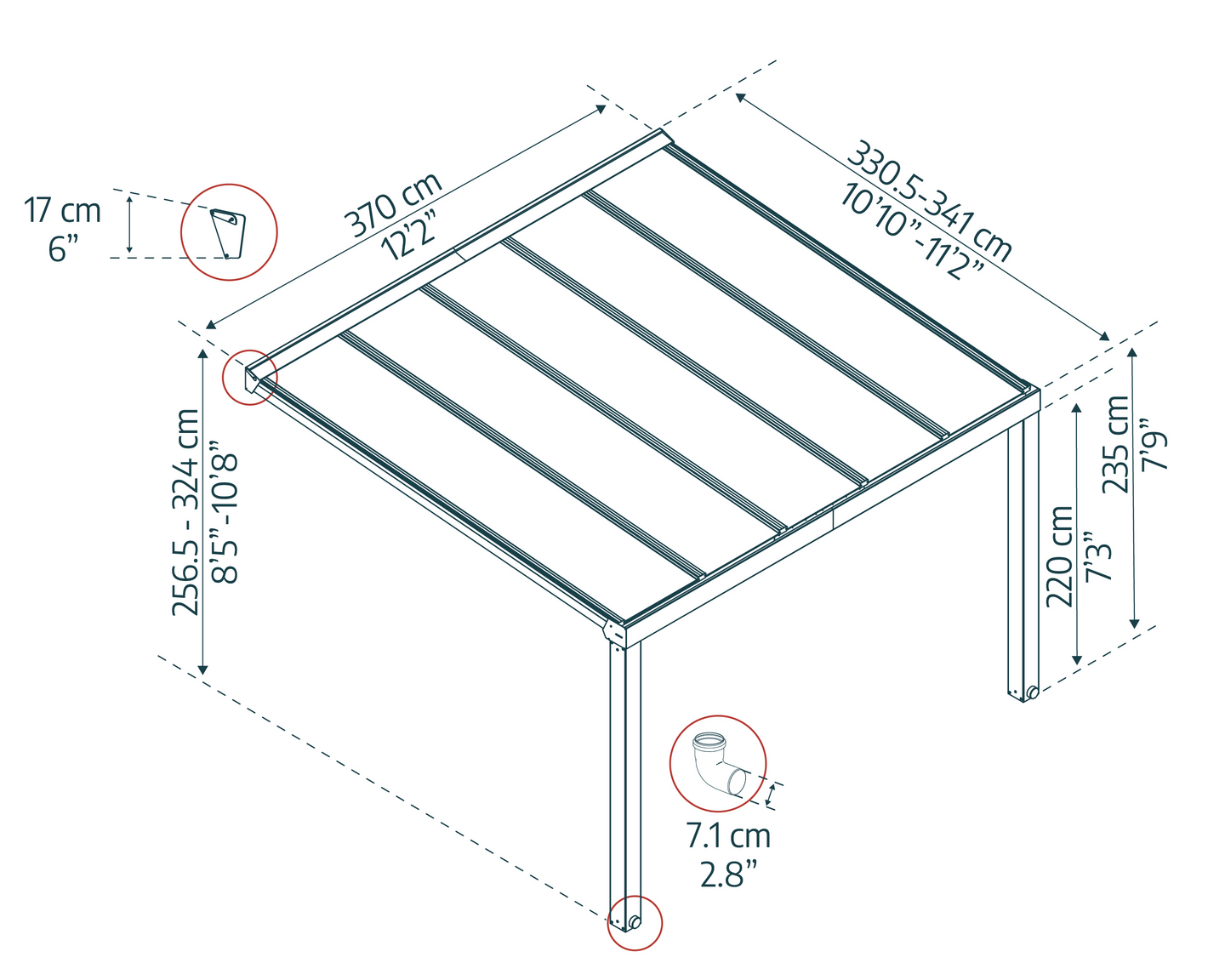 17 cm
6”

370 cm
12’2”

330.5-341 cm
10’10”-11’2”

256.5 - 324 cm
8’5”-10’8”

220 cm
7’3”

235 cm
7’9”

7.1 cm
2.8”