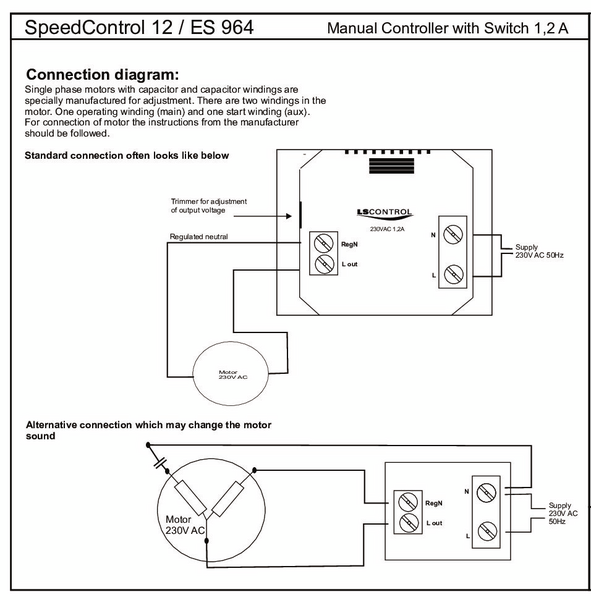 SpeedControl 12 / ES 964

Manual Controller with Switch 1,2 A

Connection diagram:
Single phase motors with capacitor and capacitor windings are specially manufactured for adjustment. There are two windings in the motor. One operating winding (main) and one start winding (aux). For connection of motor the instructions from the manufacturer should be followed.

Standard connection often looks like below

Trimmer for adjustment of output voltage

LSCONTROL
230VAC 1,2A

Regulated neutral

RegN
L out

N
L

Supply
230V AC 50Hz

Motor
230V AC

Alternative connection which may change the motor sound

Motor
230V AC

RegN
L out

N
L

Supply
230V AC
50Hz