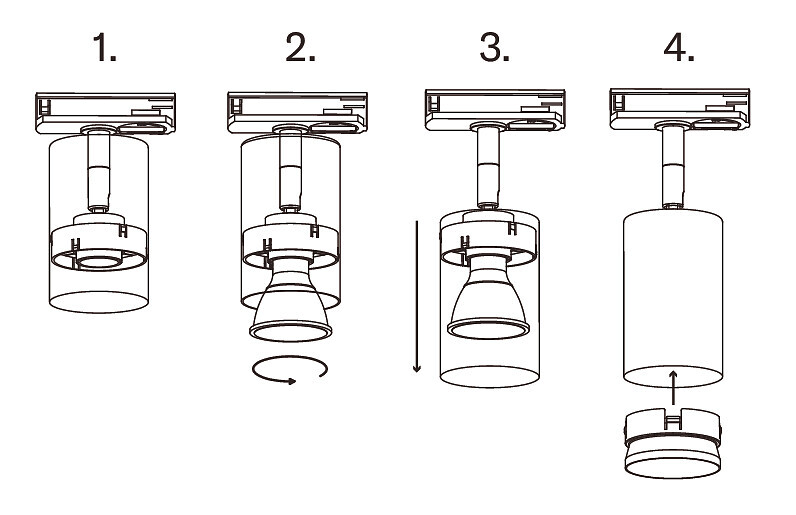 1.

2.

3.

4.