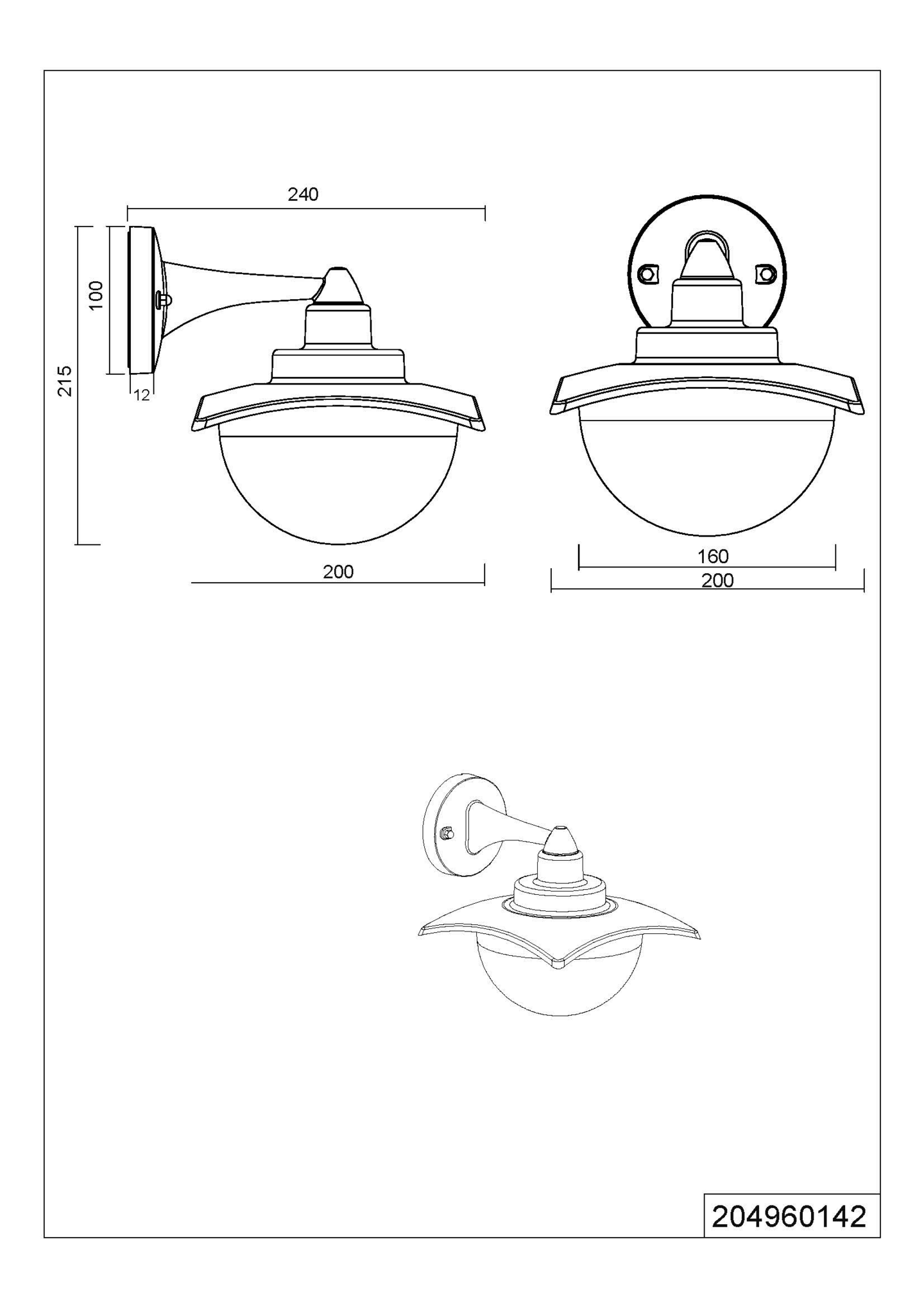 240

100

215

12

200

160

200

204960142