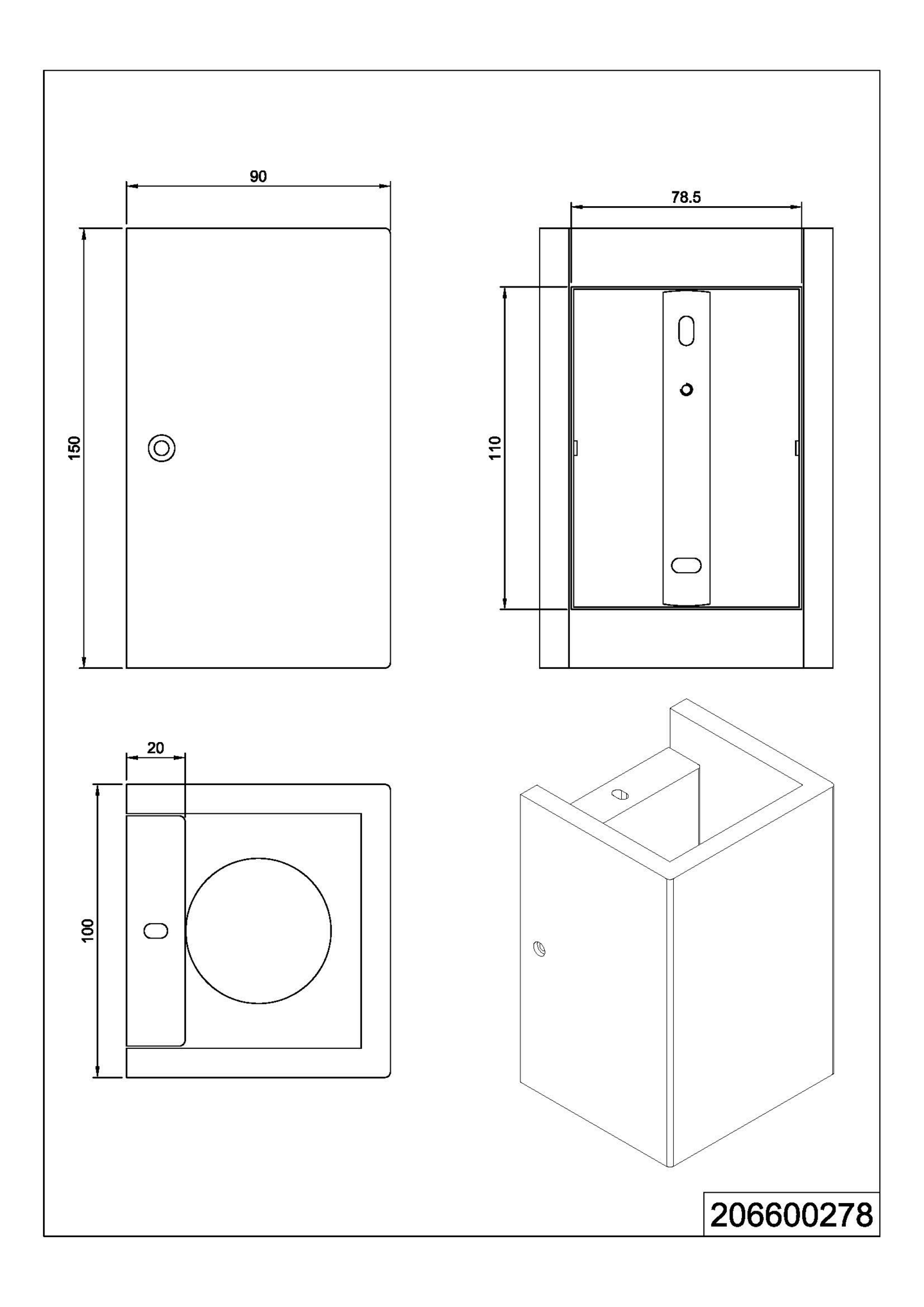 90

150

78.5

110

20

100

206600278