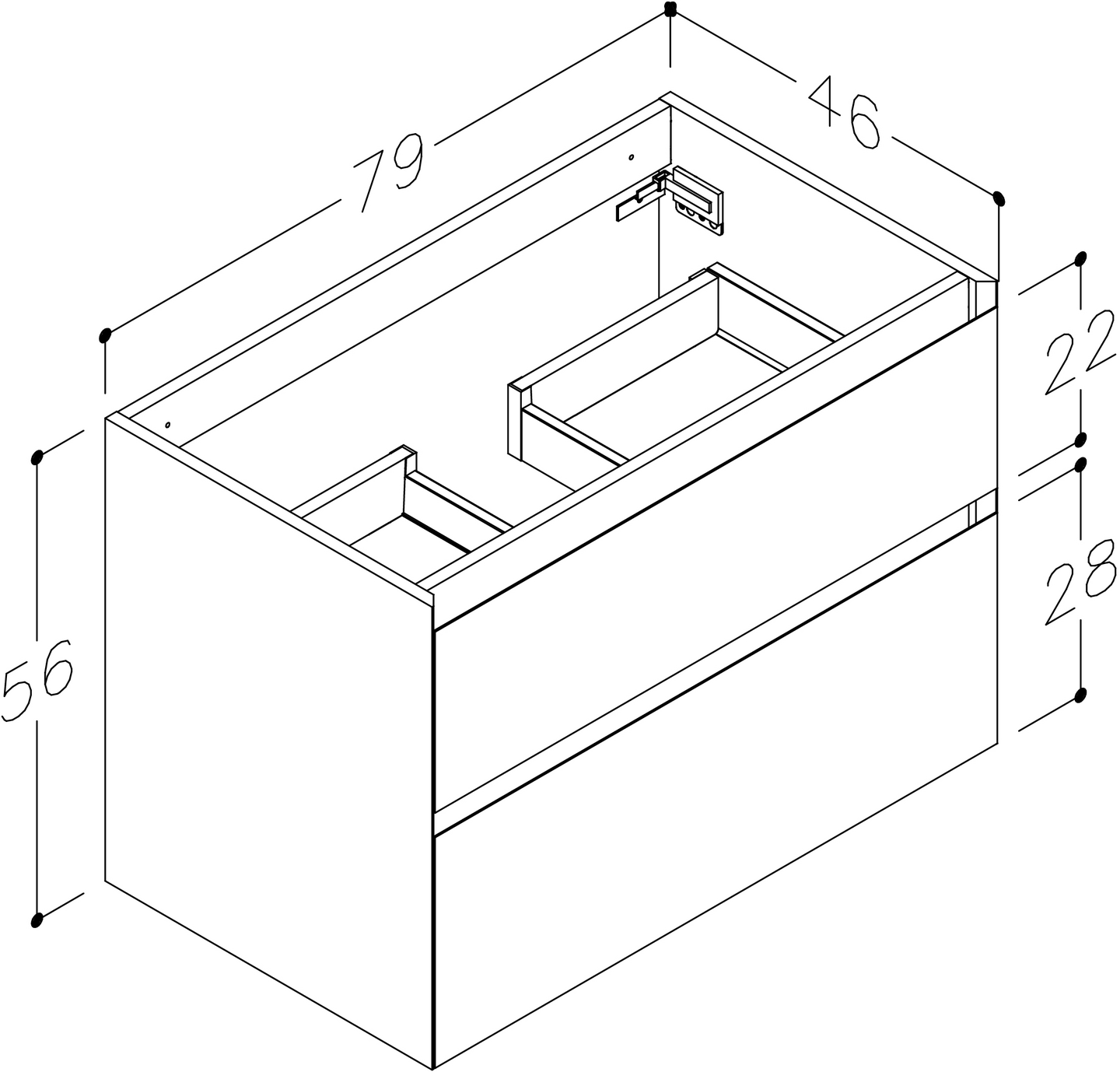 79
46
22
28
56