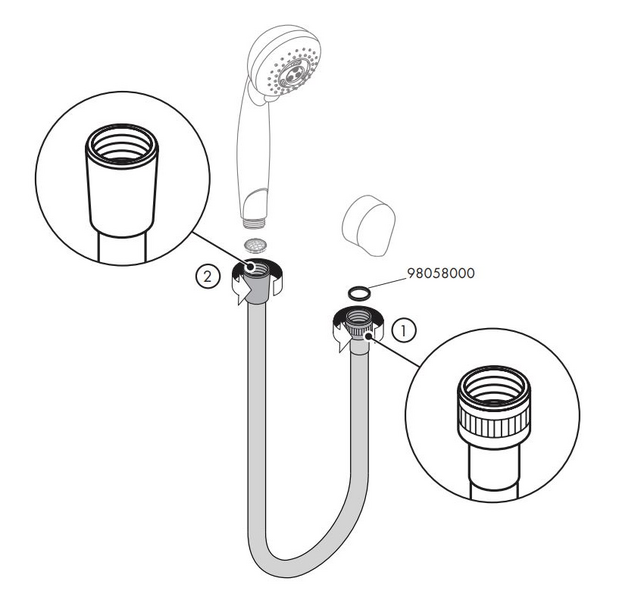 2

98058000

1