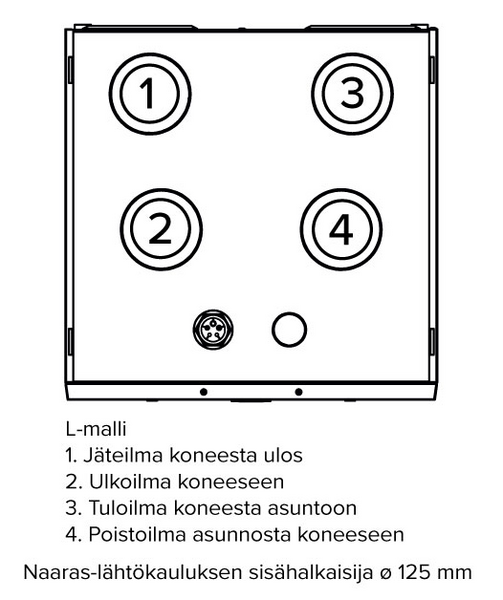 1

3

2

4

L-malli
1. Jäteilma koneesta ulos
2. Ulkoilma koneeseen
3. Tuloilma koneesta asuntoon
4. Poistoilma asunnosta koneeseen

Naaras-lähtökauluksen sisähalkaisija ø 125 mm