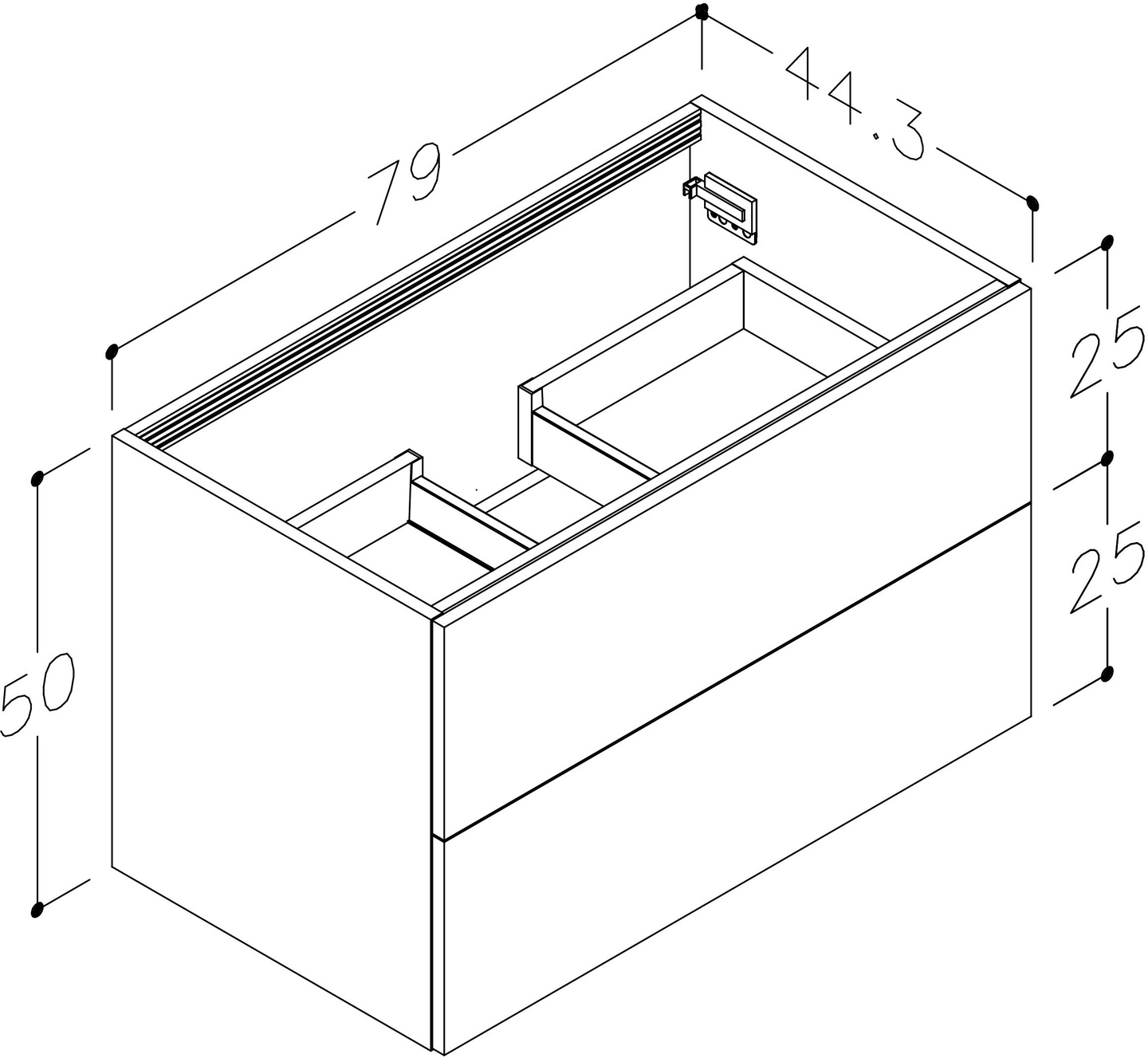 79
44.3
25
25
50