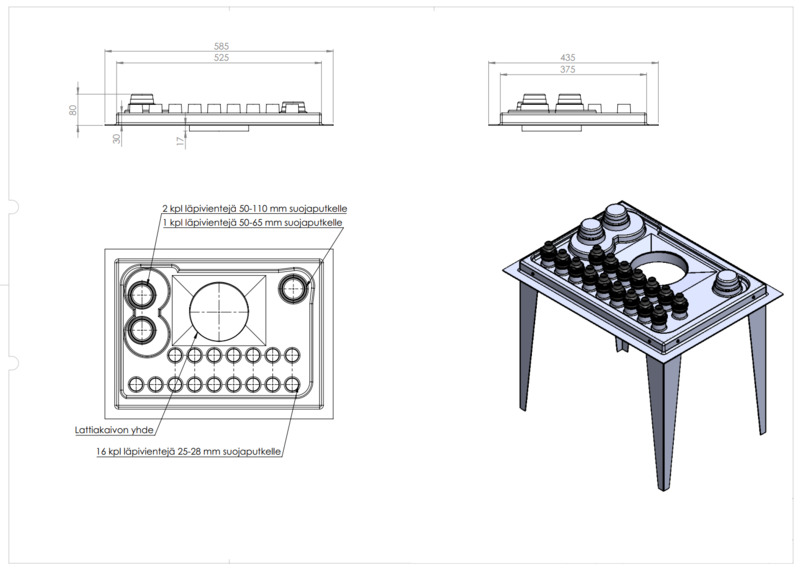 585
525
80
30
17
435
375
2 kpl läpivientejä 50-110 mm suojaputkelle
1 kpl läpivientejä 50-65 mm suojaputkelle
Lattiakaivon yhde
16 kpl läpivientejä 25-28 mm suojaputkelle