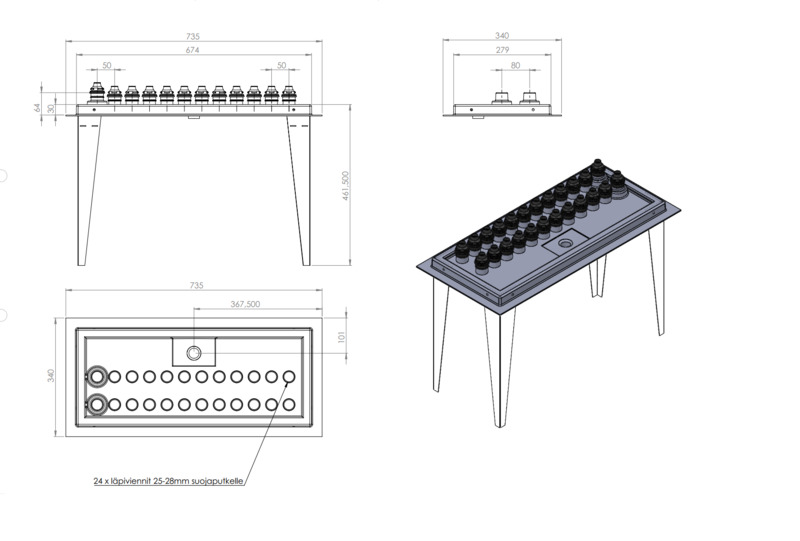 735
674
50
50
64
30
461,500

340
279
80

735
367,500
101
340

24 x läpiviennit 25-28mm suojaputkelle