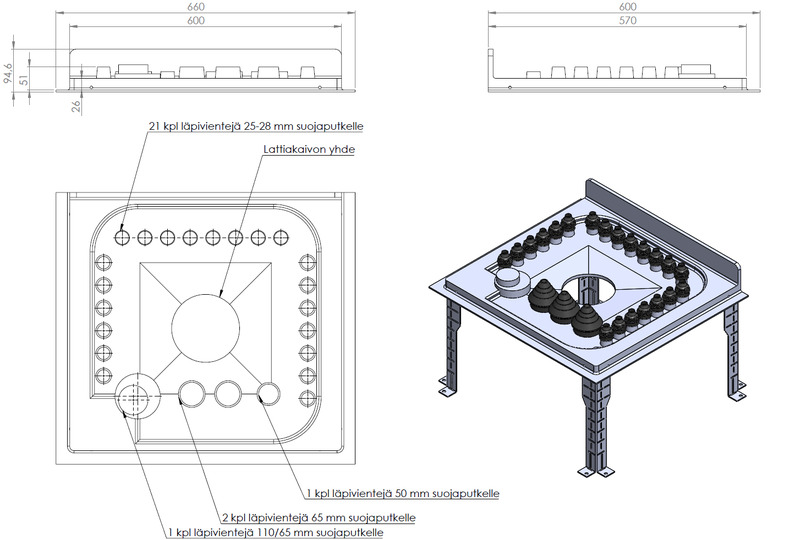 660
600
94,6
51
26
600
570
21 kpl läpivientejä 25-28 mm suojaputkelle
Lattiakaivon yhde
1 kpl läpivientejä 50 mm suojaputkelle
2 kpl läpivientejä 65 mm suojaputkelle
1 kpl läpivientejä 110/65 mm suojaputkelle