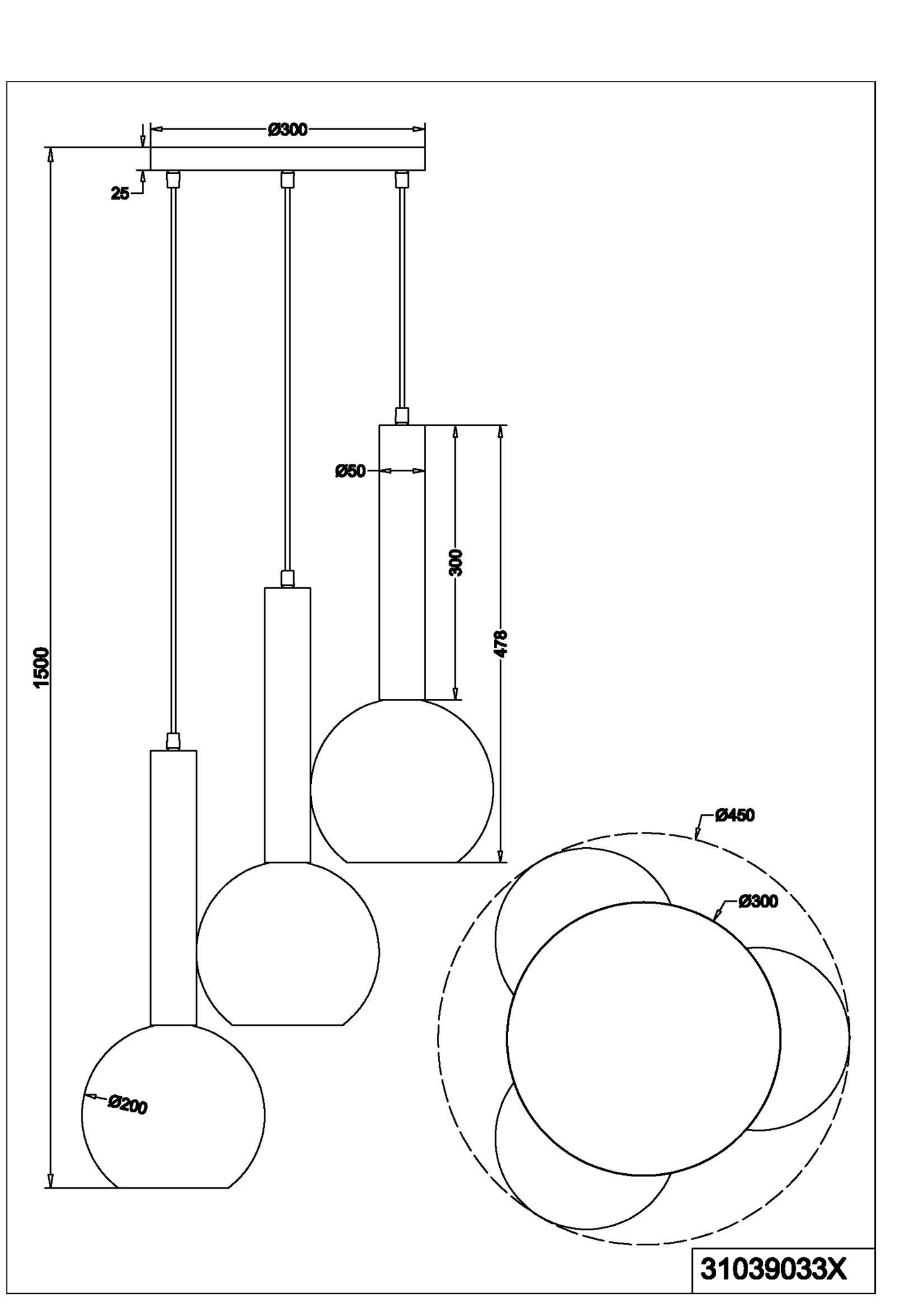 Ø300

25

1500

Ø50

300

478

Ø200

Ø450

Ø300

31039033X